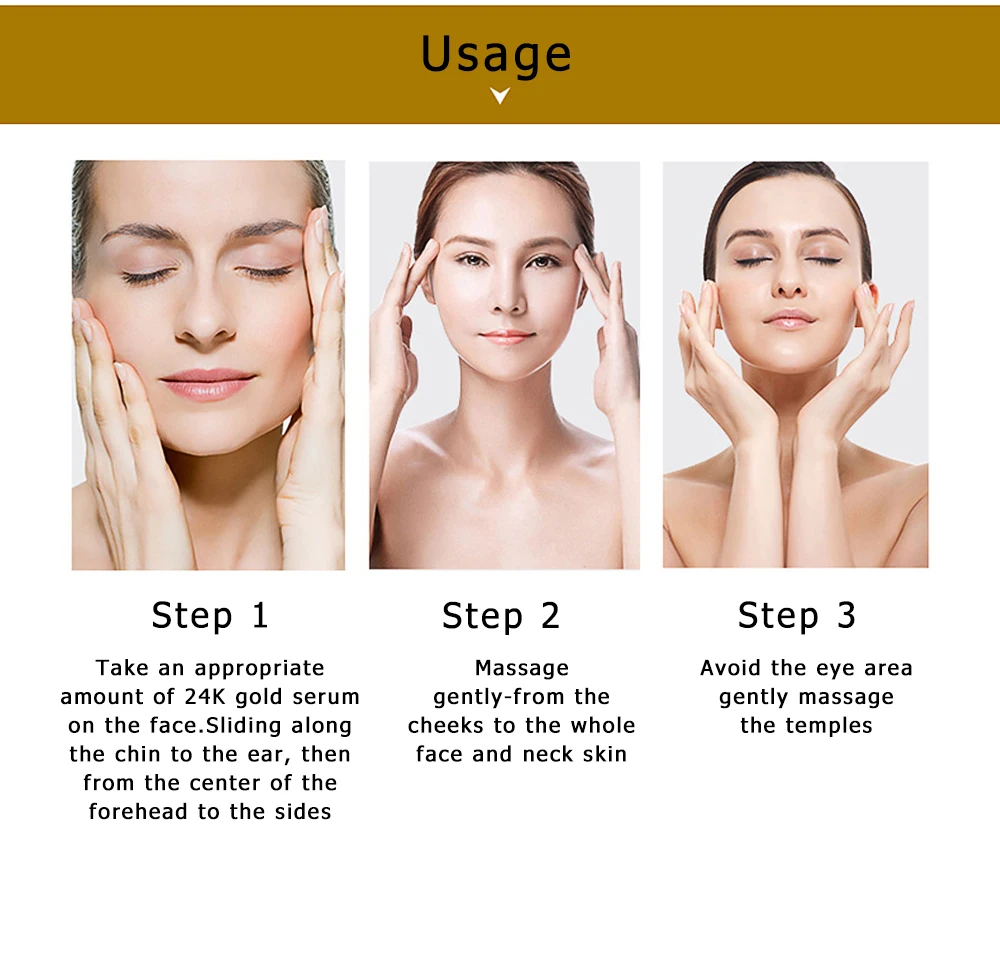 Usage

Step 1

Take an appropriate amount of 24K gold serum on the face.Sliding along the chin to the ear, then from the center of the forehead to the sides

Step 2

Massage gently-from the cheeks to the whole face and neck skin

Step 3

Avoid the eye area gently massage the temples