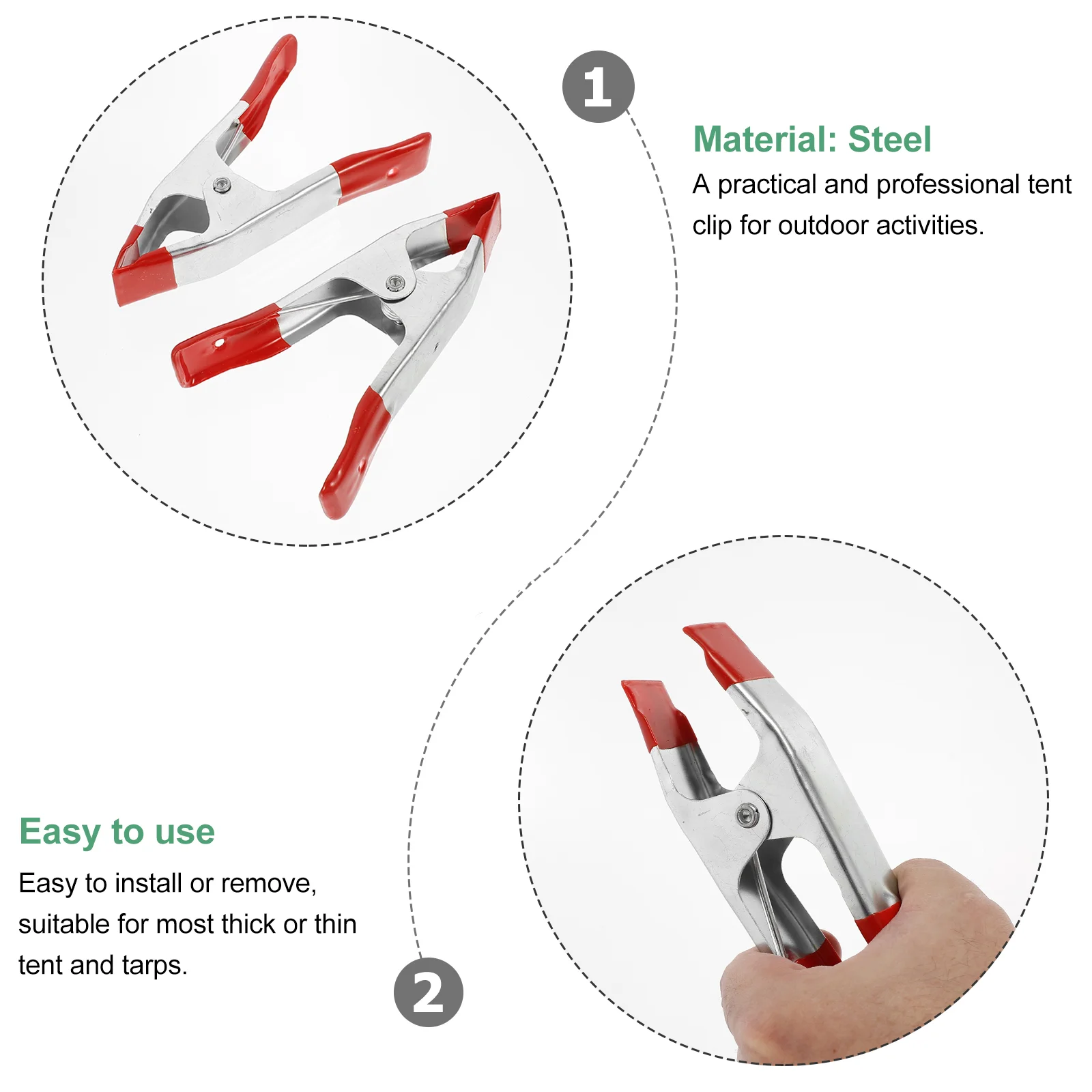 1

Material: Steel

A practical and professional tent clip for outdoor activities.

Easy to use

Easy to install or remove, suitable for most thick or thin tent and tarps.

2