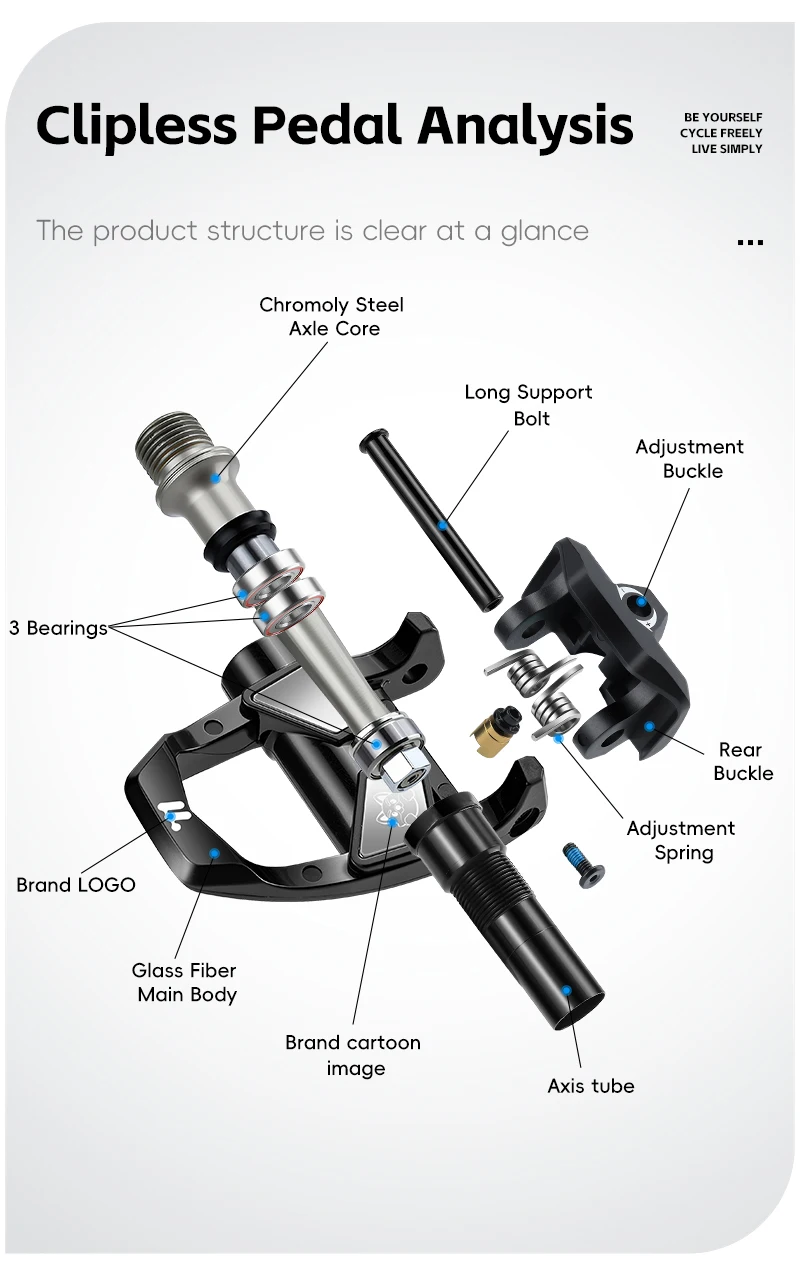 Clipless Pedal Analysis

BE YOURSELF
CYCLE FREELY
LIVE SIMPLY

The product structure is clear at a glance

...

Chromoly Steel Axle Core

Long Support Bolt

Adjustment Buckle

3 Bearings

Rear Buckle

Adjustment Spring

Brand LOGO

Glass Fiber Main Body

Brand cartoon image

Axis tube