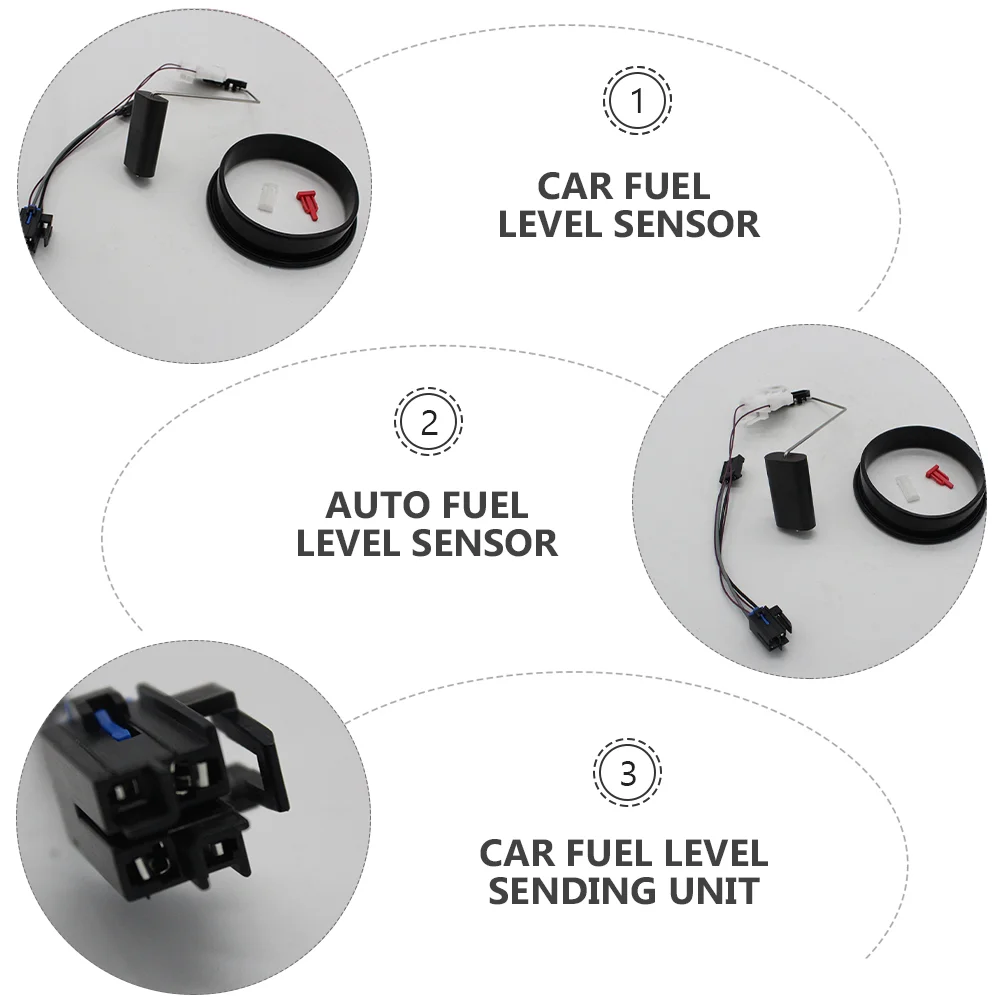 1

CAR FUEL LEVEL SENSOR

2

AUTO FUEL LEVEL SENSOR

3

CAR FUEL LEVEL SENDING UNIT