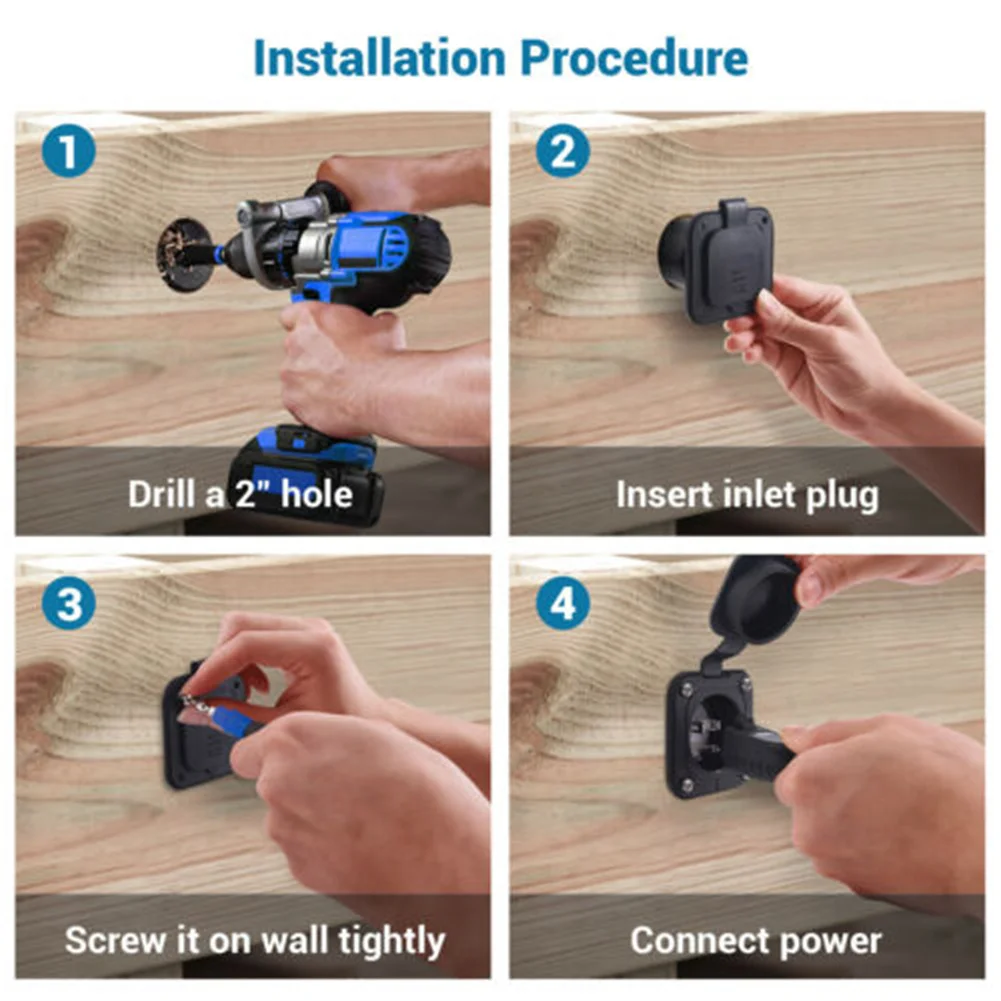 Installation Procedure

1

Drill a 2" hole

2

Insert inlet plug

3

Screw it on wall tightly

4

Connect power