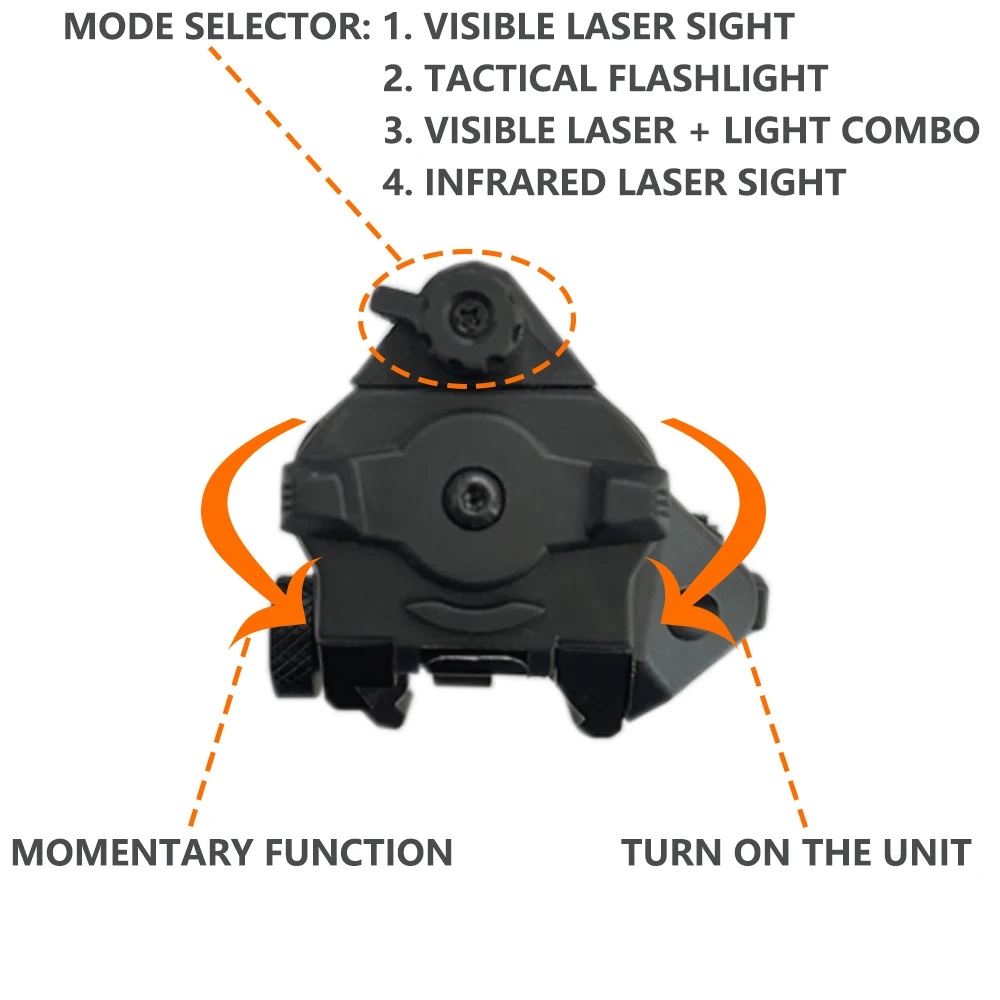 MODE SELECTOR: 1. VISIBLE LASER SIGHT
2. TACTICAL FLASHLIGHT
3. VISIBLE LASER + LIGHT COMBO
4. INFRARED LASER SIGHT

MOMENTARY FUNCTION

TURN ON THE UNIT