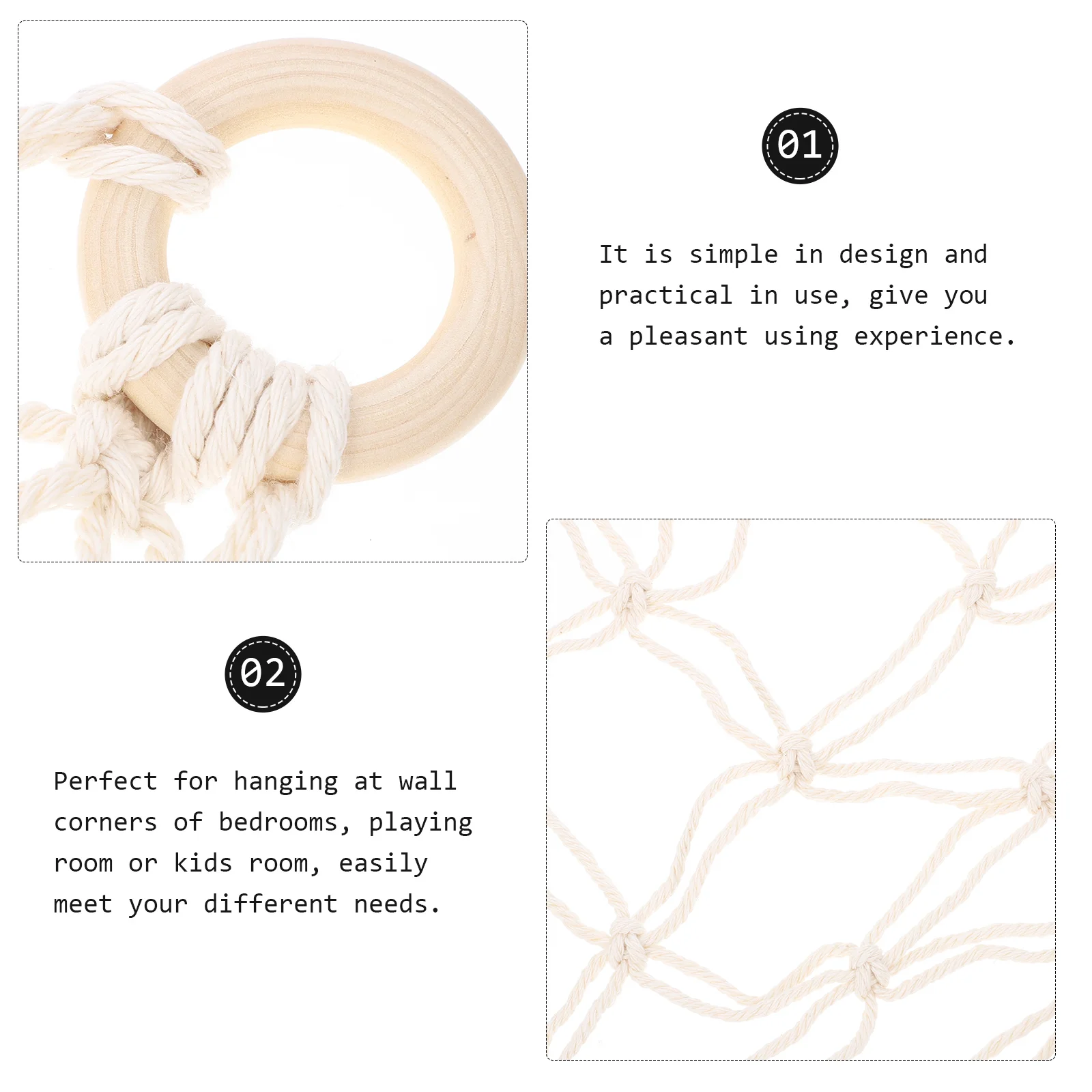 01

It is simple in design and practical in use, give you a pleasant using experience.

02

Perfect for hanging at wall corners of bedrooms, playing room or kids room, easily meet your different needs.