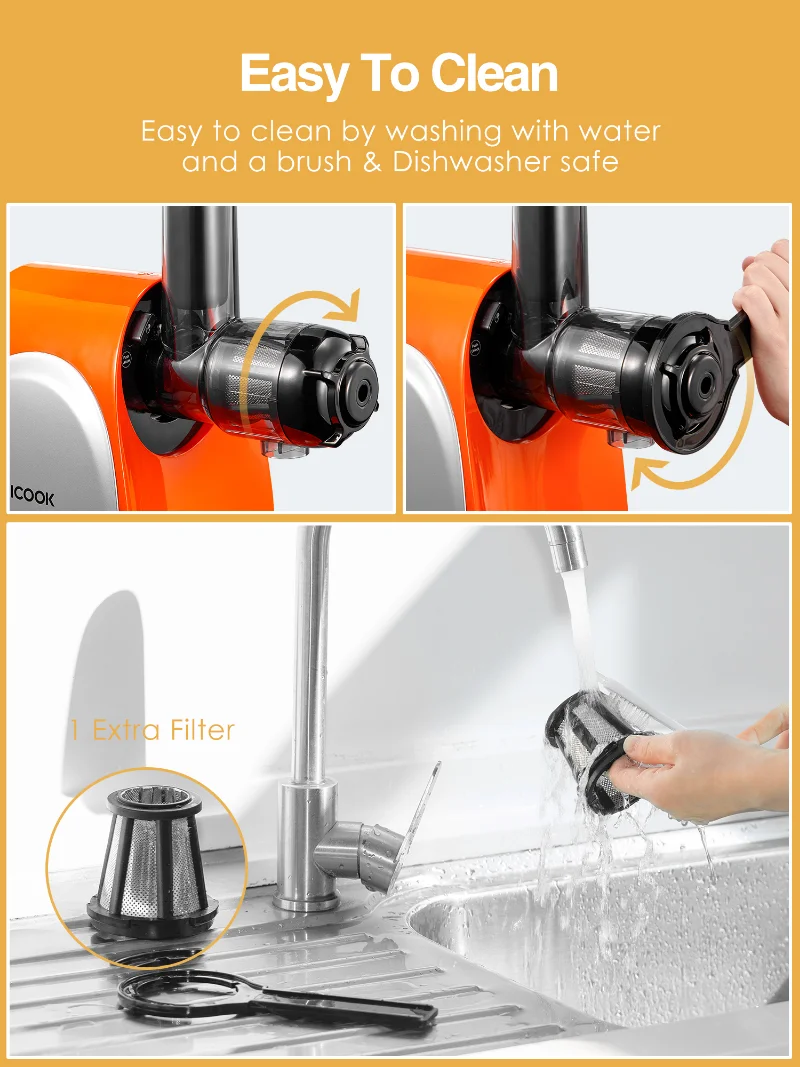 Easy To Clean

Easy to clean by washing with water and a brush & Dishwasher safe

ICOOK

1 Extra Filter