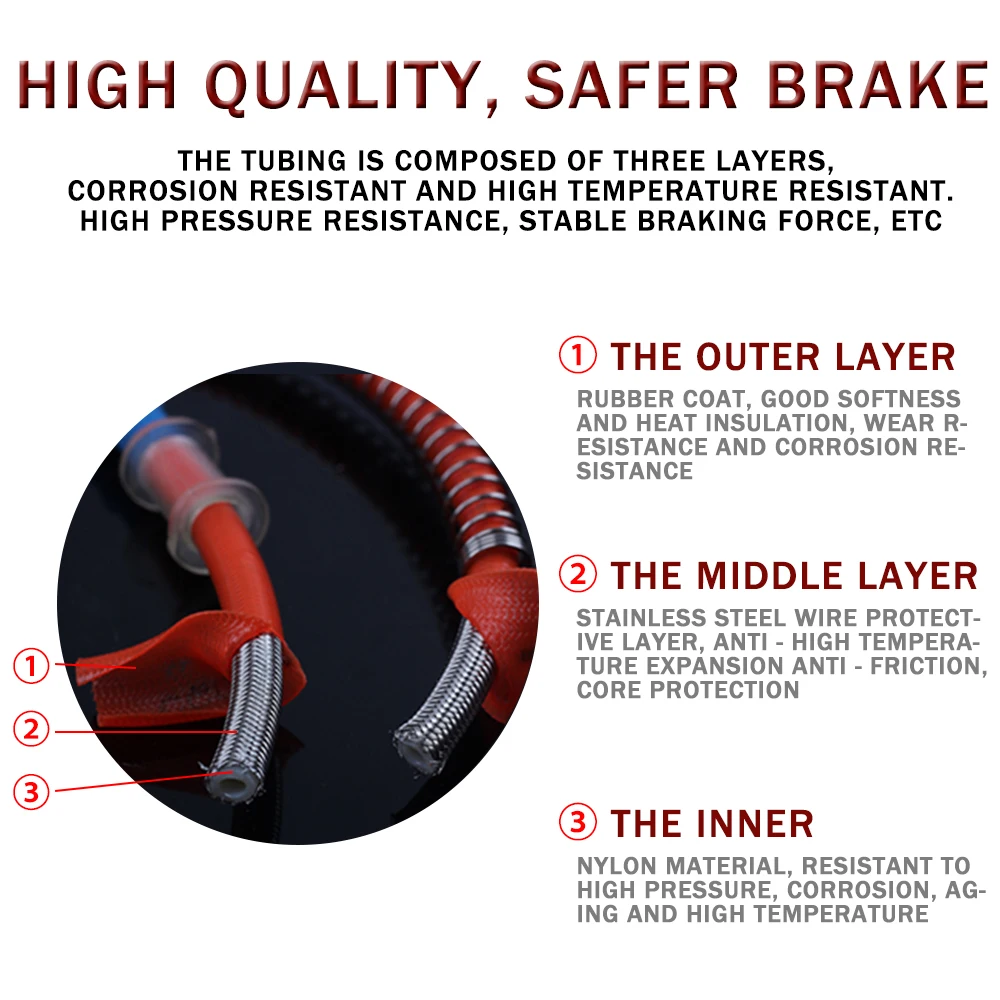 HIGH QUALITY, SAFER BRAKE

THE TUBING IS COMPOSED OF THREE LAYERS, CORROSION RESISTANT AND HIGH TEMPERATURE RESISTANT. HIGH PRESSURE RESISTANCE, STABLE BRAKING FORCE, ETC

①
②
③

① THE OUTER LAYER

RUBBER COAT, GOOD SOFTNESS AND HEAT INSULATION, WEAR RESISTANCE AND CORROSION RESISTANCE

② THE MIDDLE LAYER

STAINLESS STEEL WIRE PROTECTIVE LAYER, ANTI - HIGH TEMPERATURE EXPANSION ANTI - FRICTION, CORE PROTECTION

③ THE INNER

NYLON MATERIAL, RESISTANT TO HIGH PRESSURE, CORROSION, AGING AND HIGH TEMPERATURE