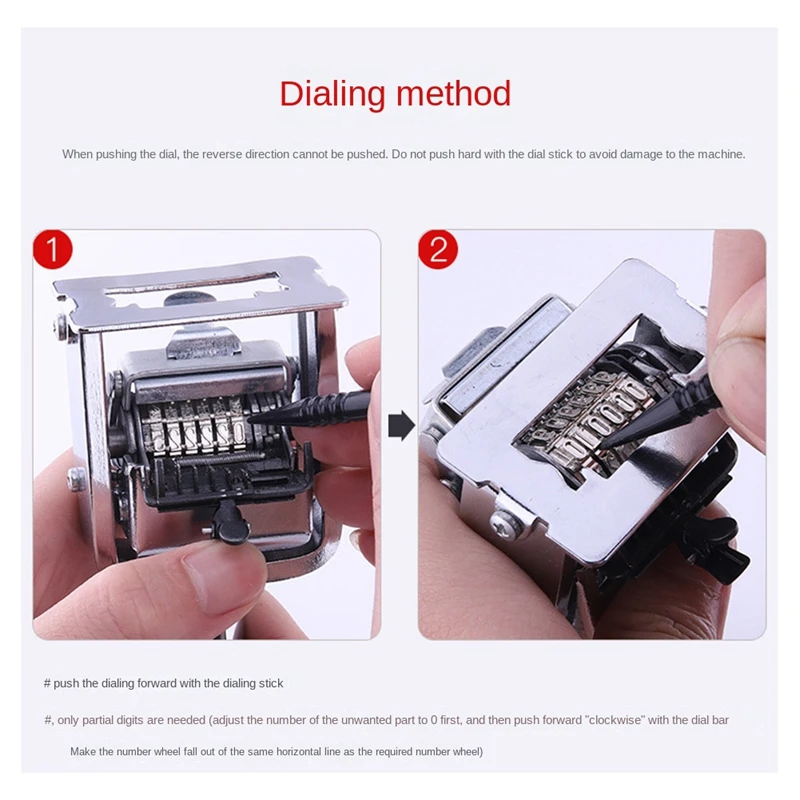 Dialing method

When pushing the dial, the reverse direction cannot be pushed. Do not push hard with the dial stick to avoid damage to the machine.

1

2

# push the dialing forward with the dialing stick

#, only partial digits are needed (adjust the number of the unwanted part to 0 first, and then push forward "clockwise" with the dial bar

Make the number wheel fall out of the same horizontal line as the required number wheel)