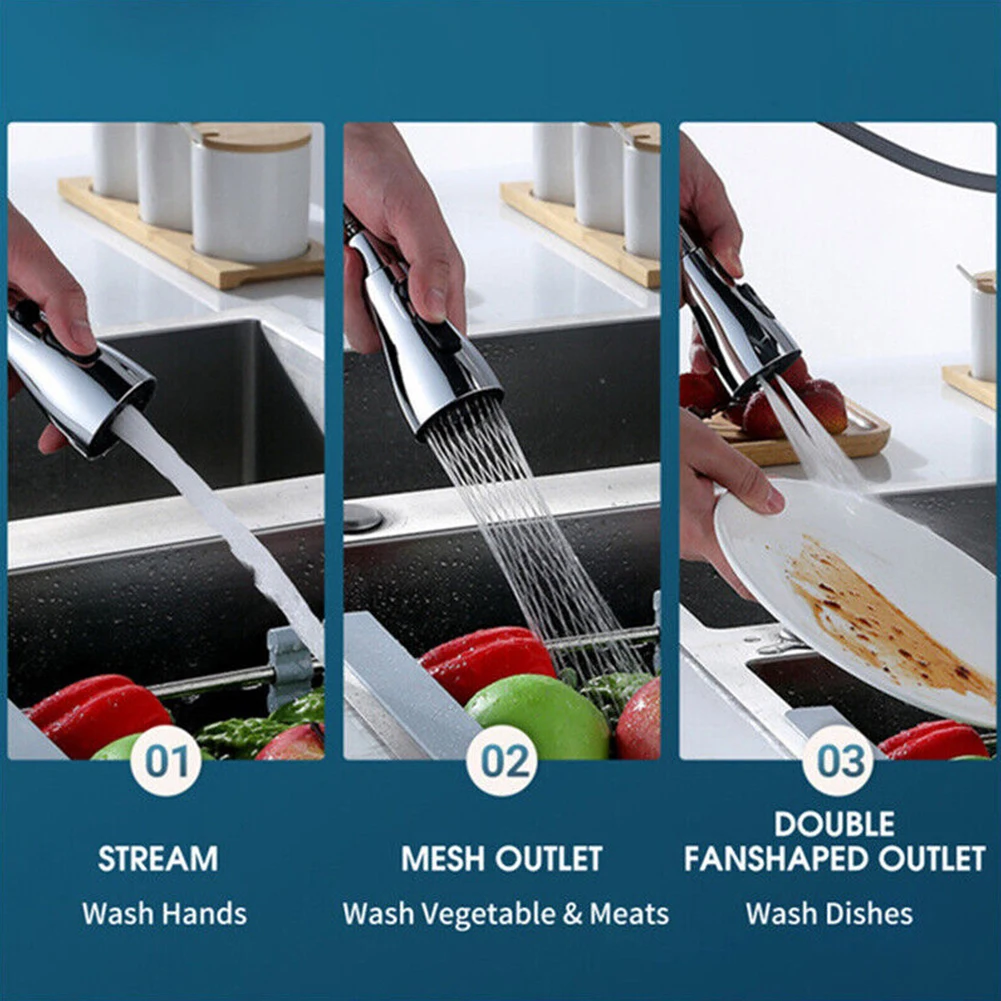 01

STREAM

Wash Hands

02

MESH OUTLET

Wash Vegetable & Meats

03

DOUBLE FANSHAPED OUTLET

Wash Dishes