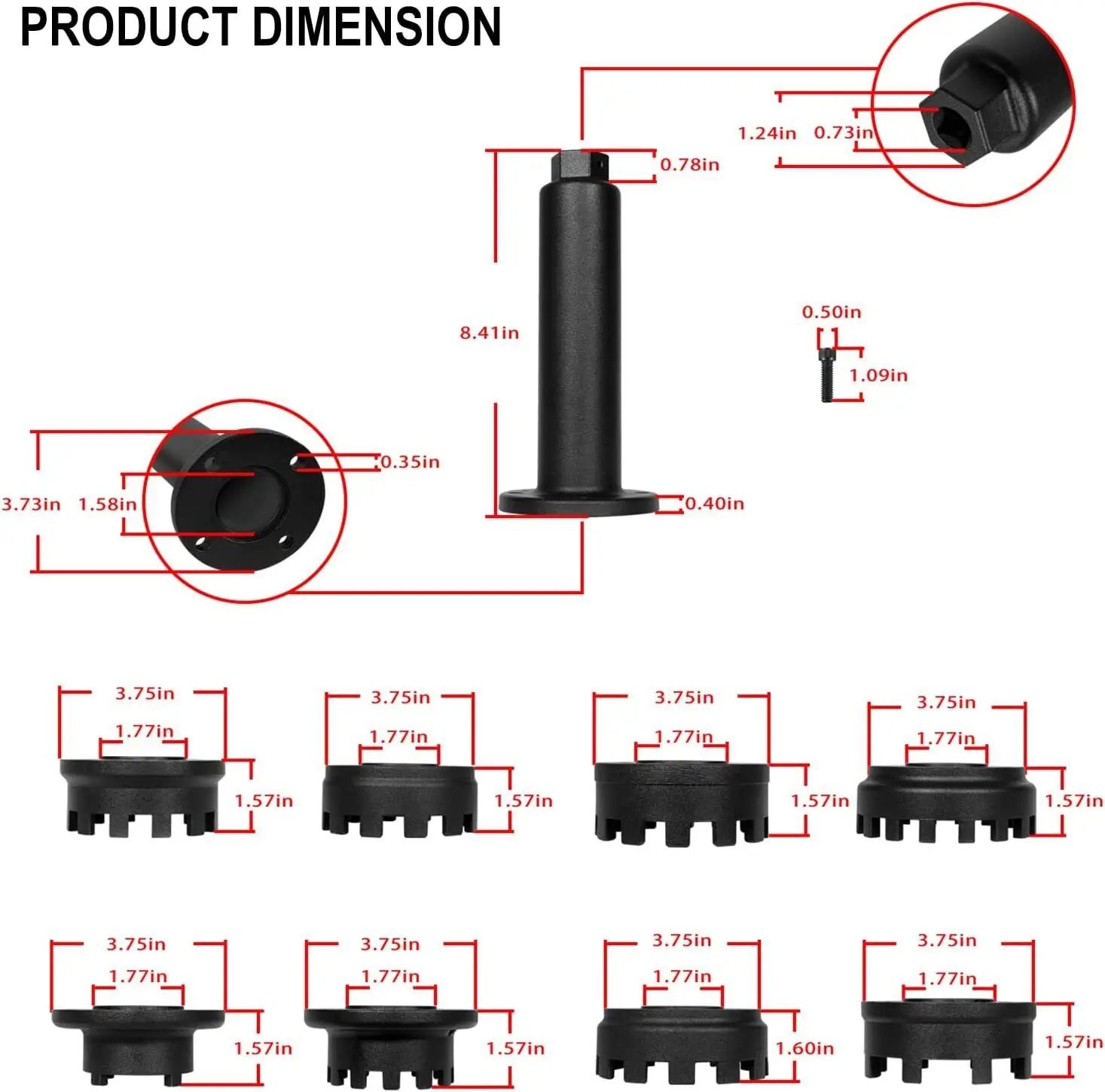 PRODUCT DIMENSION

1.24in 0.73in

0.78in

8.41in

0.50in

1.09in

0.35in

3.73in 1.58in

0.40in

3.75in
1.77in
1.57in

3.75in
1.77in
1.57in

3.75in
1.77in
1.57in

3.75in
1.77in
1.57in

3.75in
1.77in
1.57in

3.75in
1.77in
1.57in

3.75in
1.77in
1.60in

3.75in
1.77in
1.57in