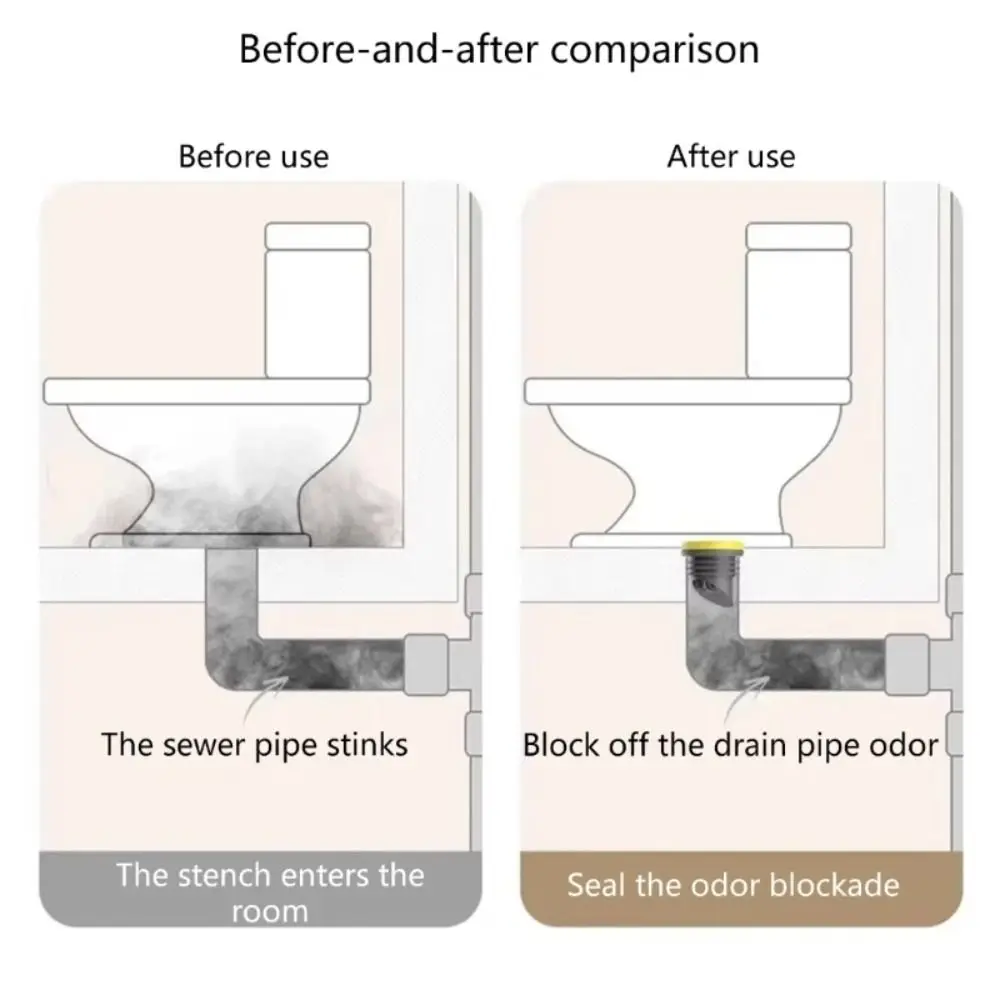 Before-and-after comparison

Before use

The sewer pipe stinks

The stench enters the room

After use

Block off the drain pipe odor

Seal the odor blockade