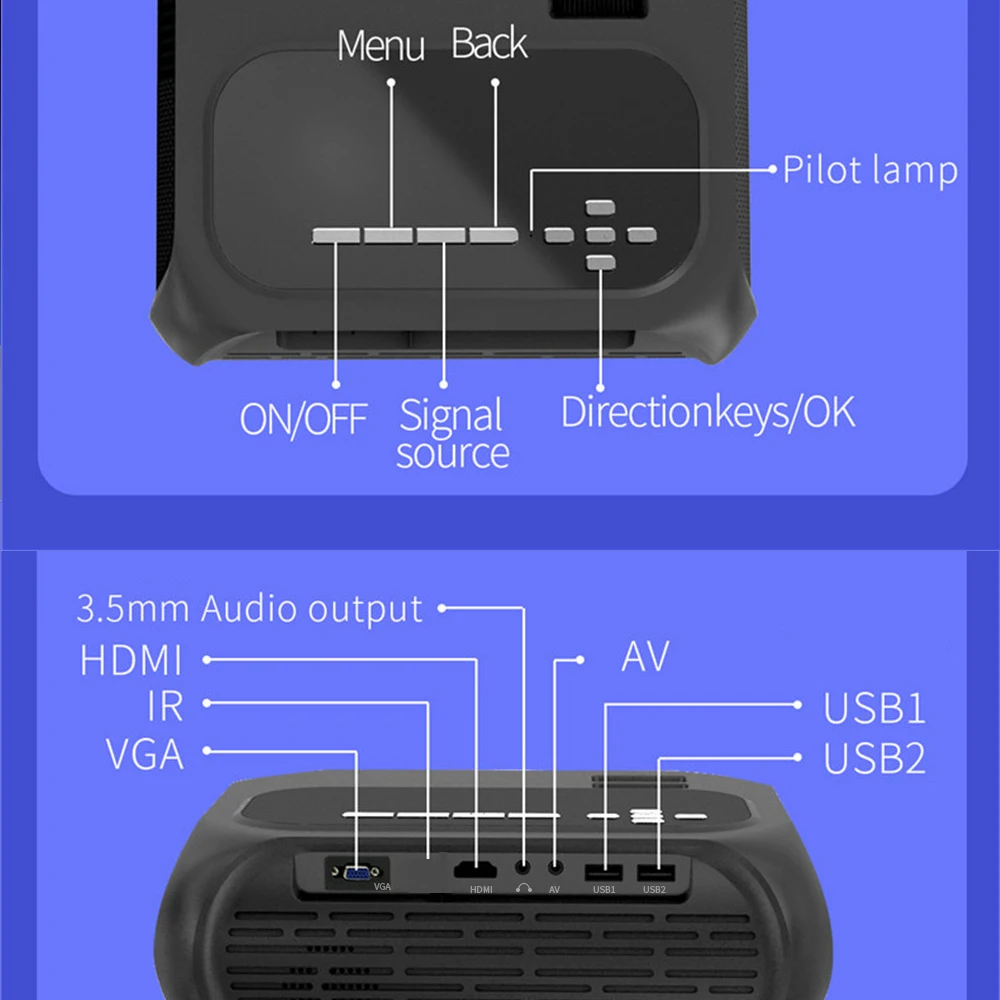 Menu Back

Pilot lamp

ON/OFF Signal source Directionkeys/OK

3.5mm Audio output
HDMI
IR
VGA

AV
USB1
USB2

VGA HDMI AV USB1 USB2