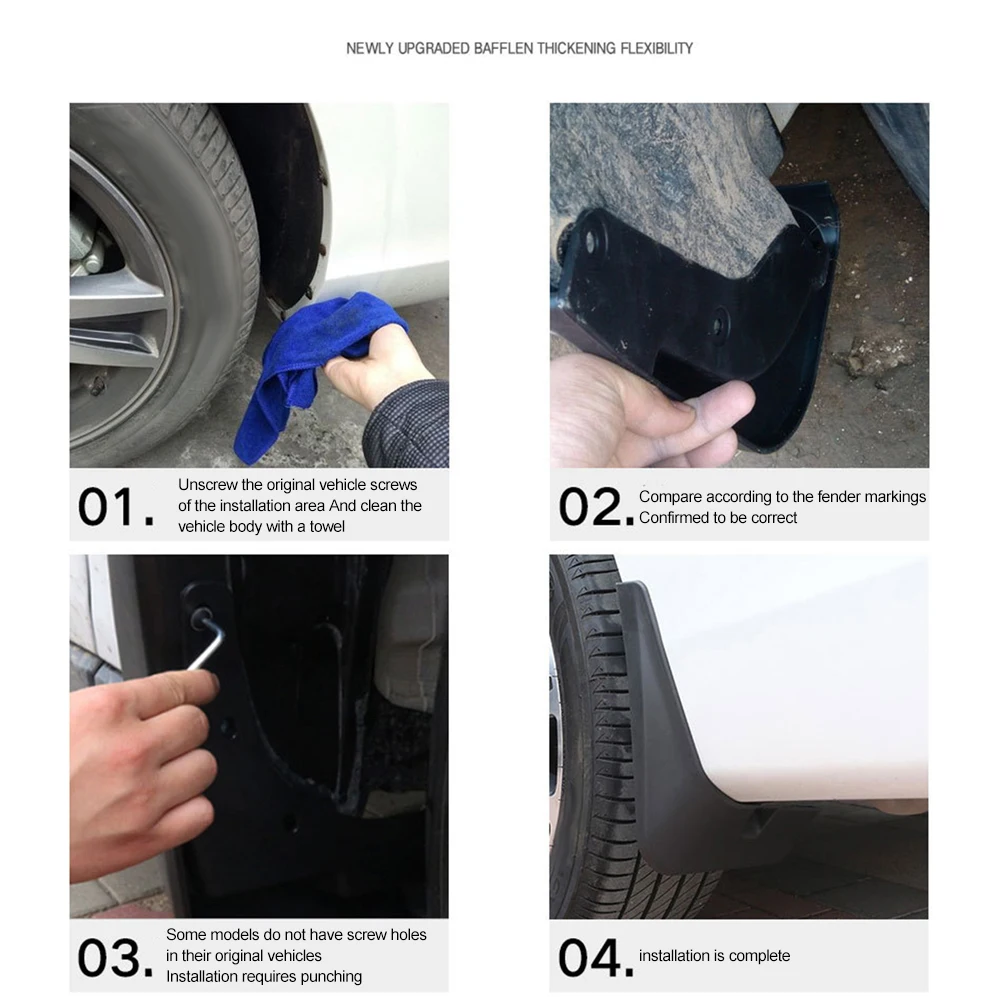 NEWLY UPGRADED BAFFLEN THICKENING FLEXIBILITY

01. Unscrew the original vehicle screws of the installation area And clean the vehicle body with a towel

02. Compare according to the fender markings Confirmed to be correct

03. Some models do not have screw holes in their original vehicles Installation requires punching

04. installation is complete