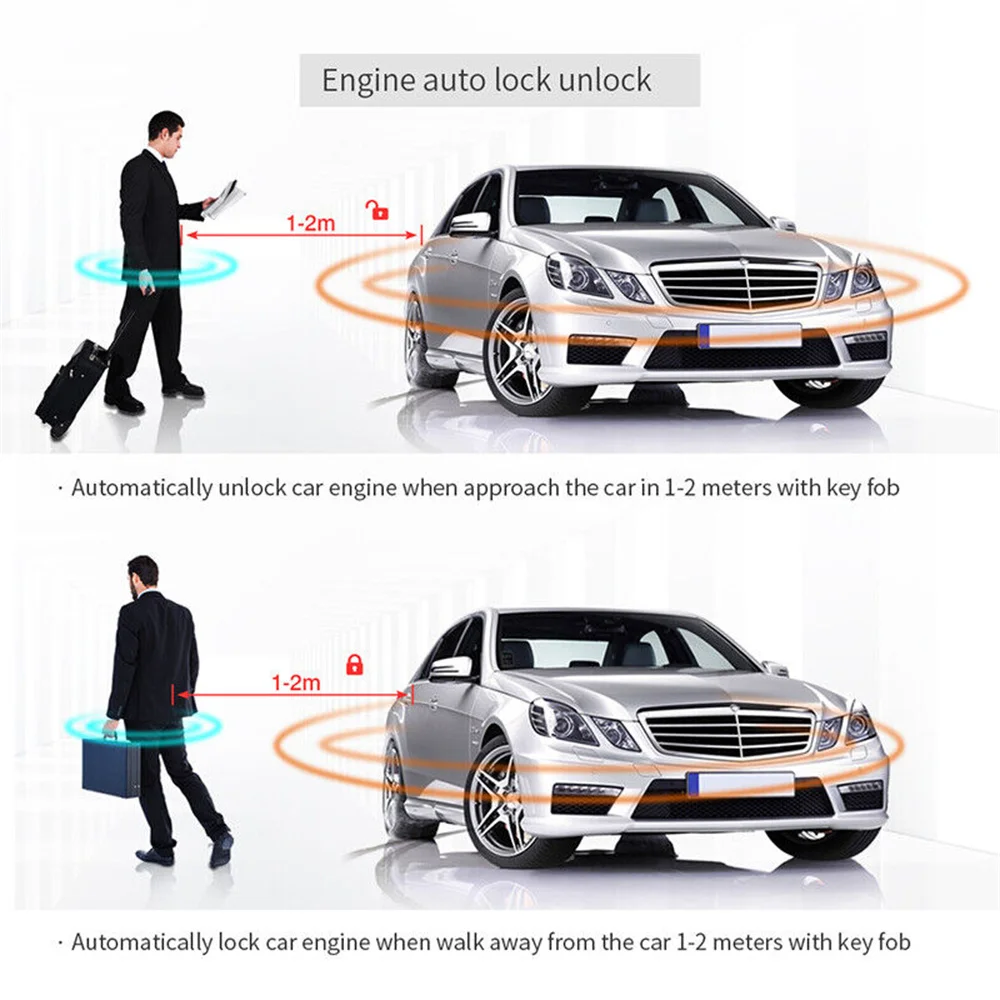 Engine auto lock unlock

1-2m

· Automatically unlock car engine when approach the car in 1-2 meters with key fob

1-2m

· Automatically lock car engine when walk away from the car 1-2 meters with key fob