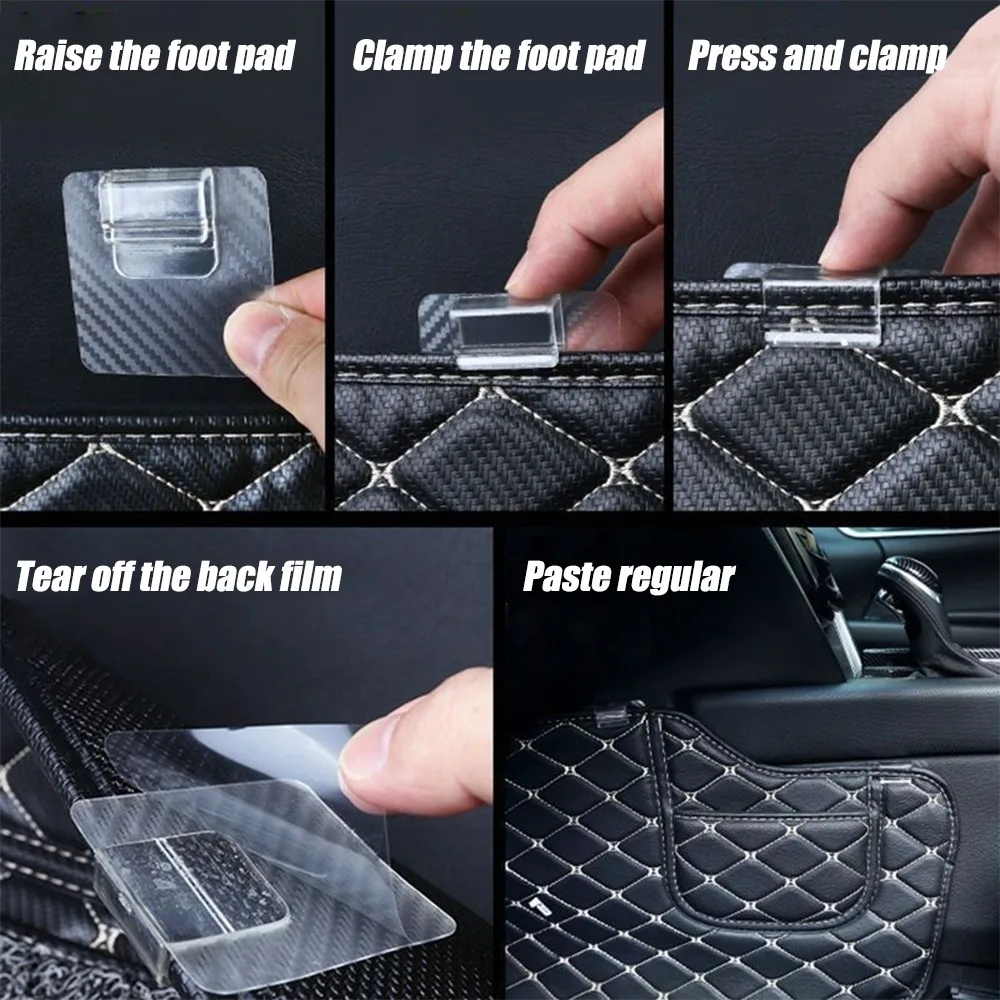 Raise the foot pad

Clamp the foot pad

Press and clamp

Tear off the back film

Paste regular