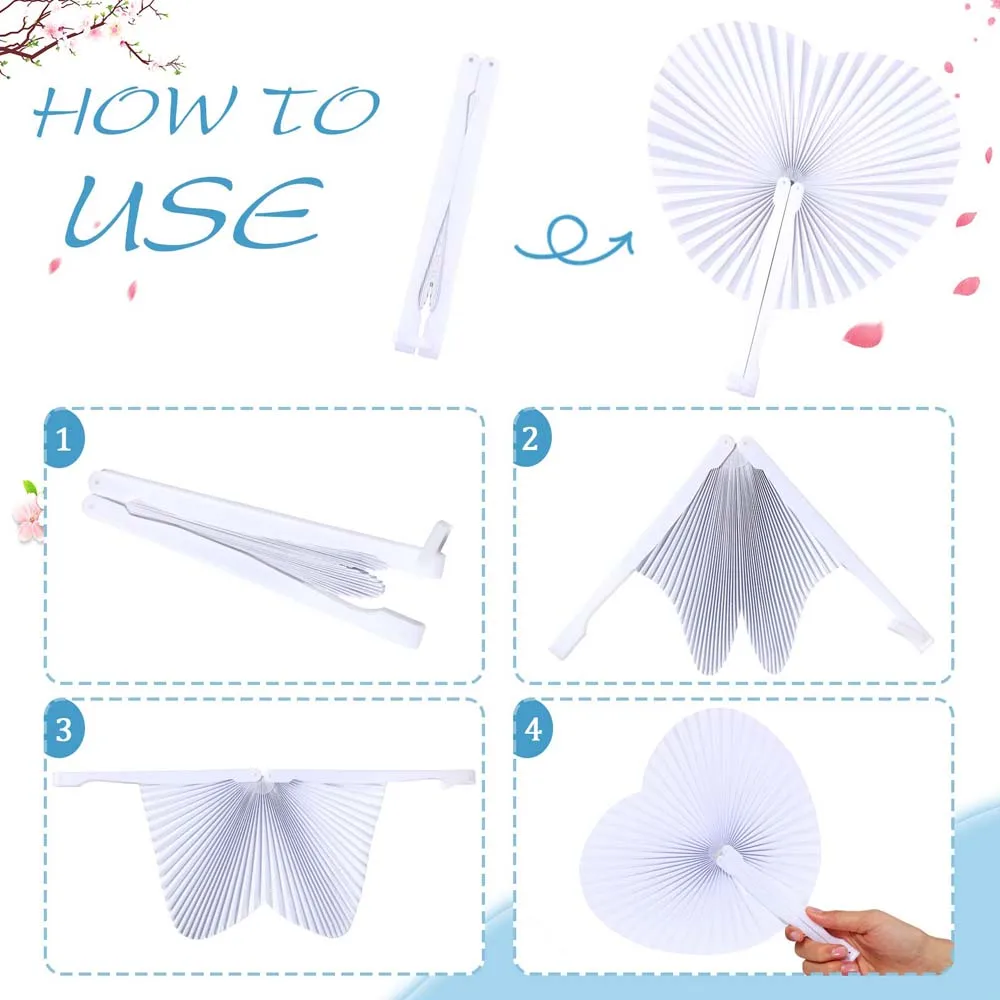 HOW TO USE

1

2

3

4