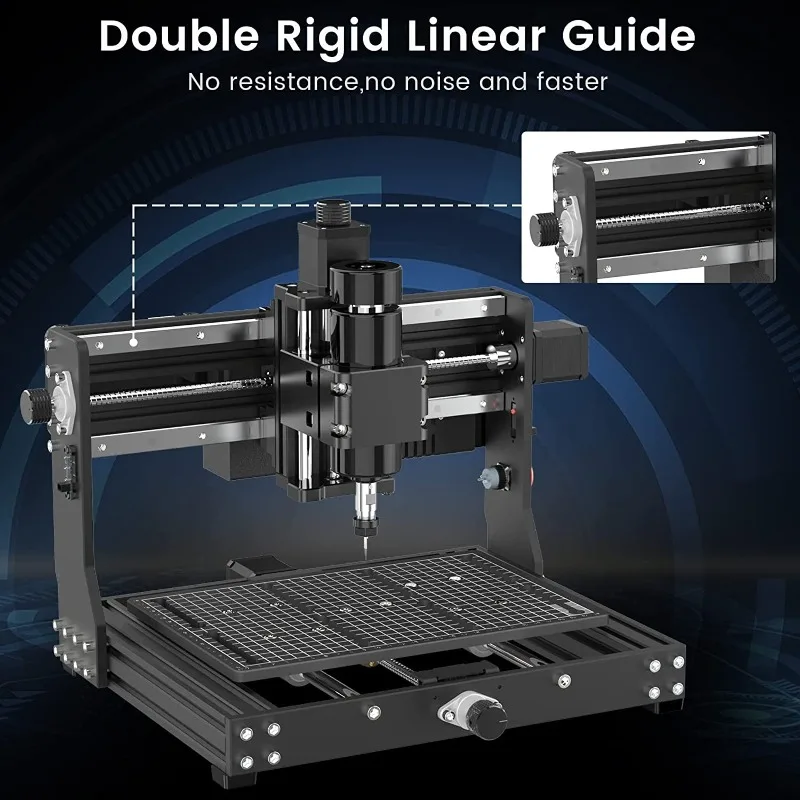 Double Rigid Linear Guide

No resistance,no noise and faster