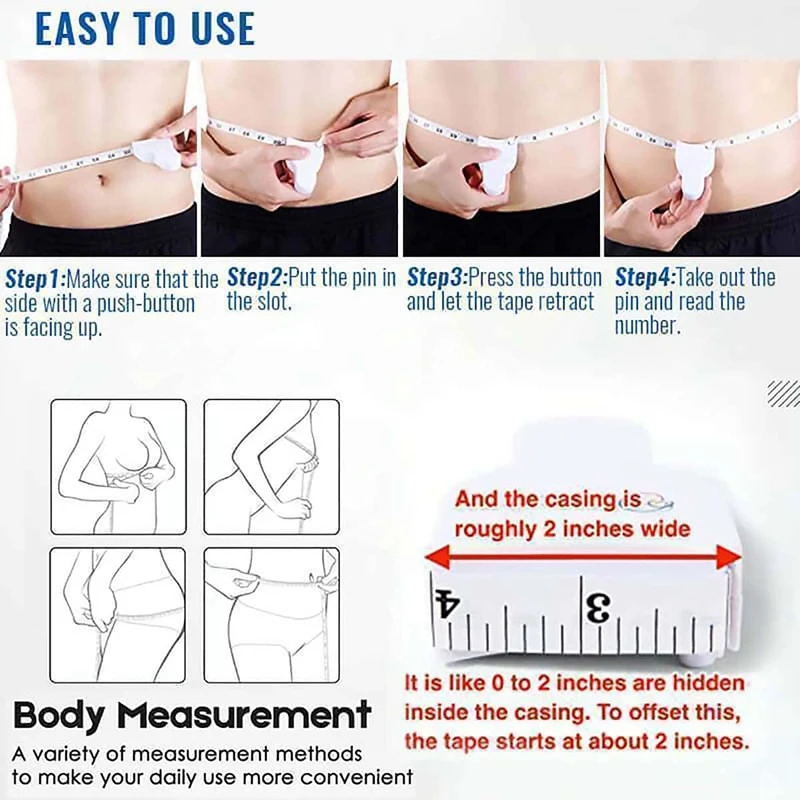 EASY TO USE

Step1:Make sure that the side with a push-button is facing up.

Step2:Put the pin in the slot.

Step3:Press the button and let the tape retract

Step4:Take out the pin and read the number.

And the casing is roughly 2 inches wide

4

3

It is like 0 to 2 inches are hidden inside the casing. To offset this, the tape starts at about 2 inches.

Body Measurement

A variety of measurement methods to make your daily use more convenient