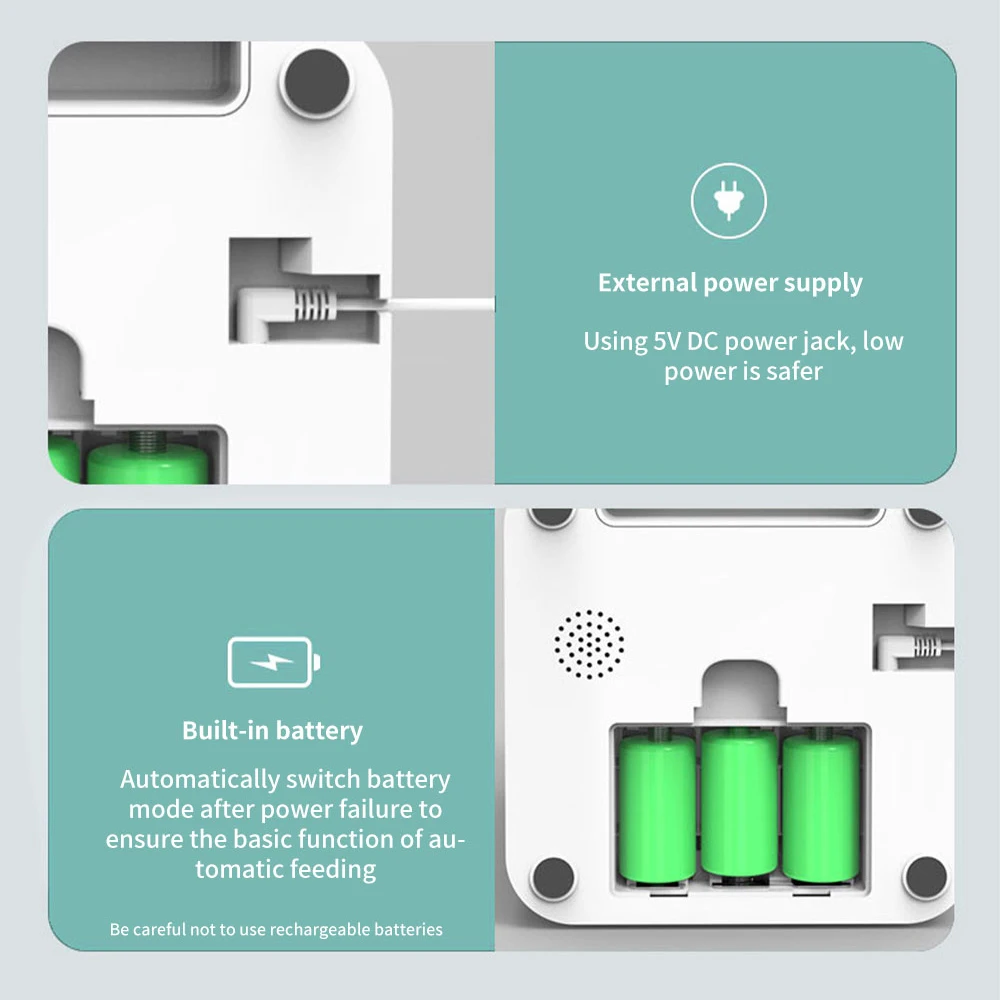 External power supply

Using 5V DC power jack, low power is safer

Built-in battery

Automatically switch battery mode after power failure to ensure the basic function of automatic feeding

Be careful not to use rechargeable batteries