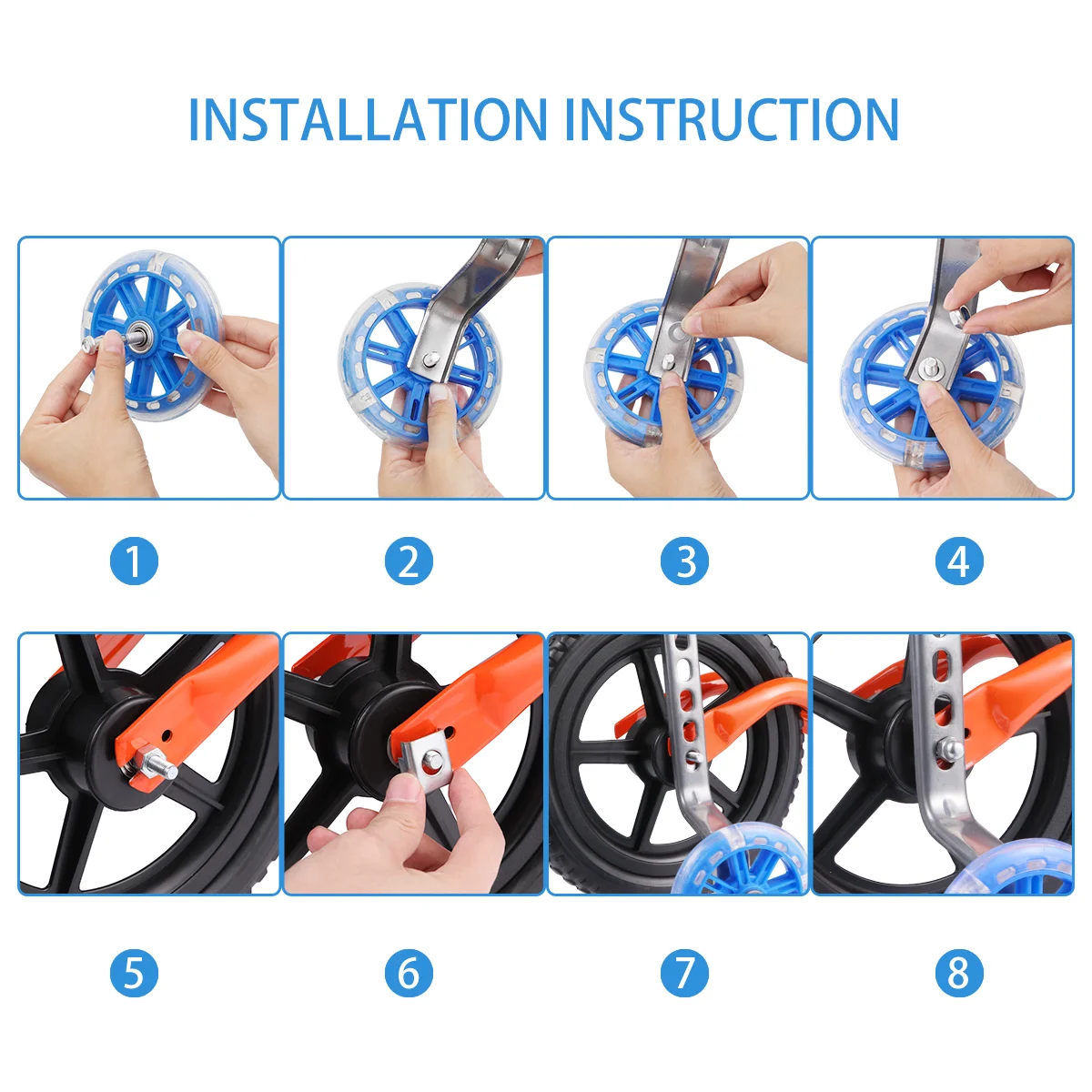 INSTALLATION INSTRUCTION

1

2

3

4

5

6

7

8