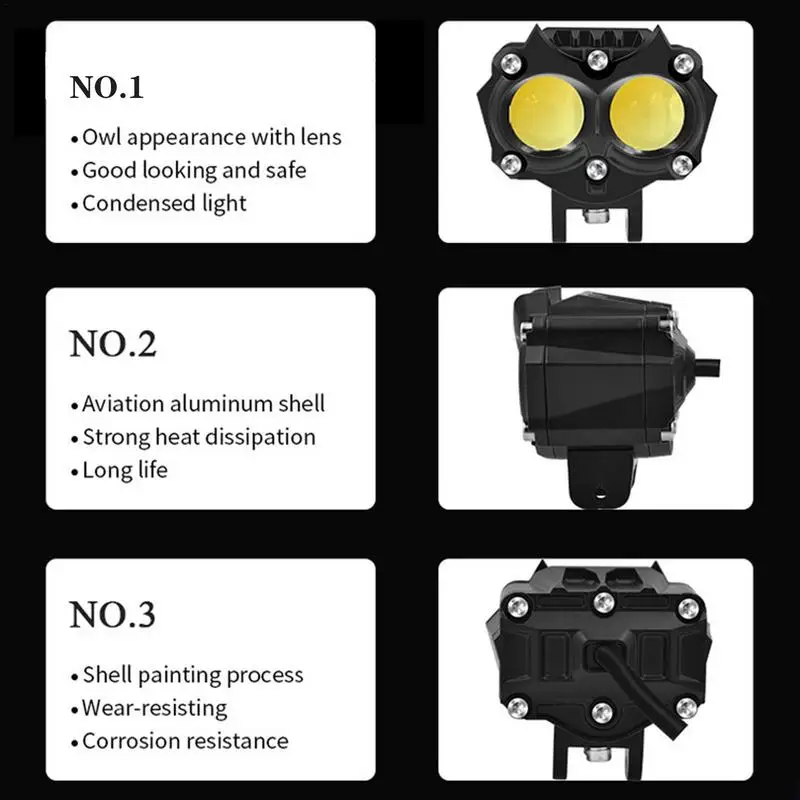 NO.1

• Owl appearance with lens
• Good looking and safe
• Condensed light

NO.2

• Aviation aluminum shell
• Strong heat dissipation
• Long life

NO.3

• Shell painting process
• Wear-resisting
• Corrosion resistance