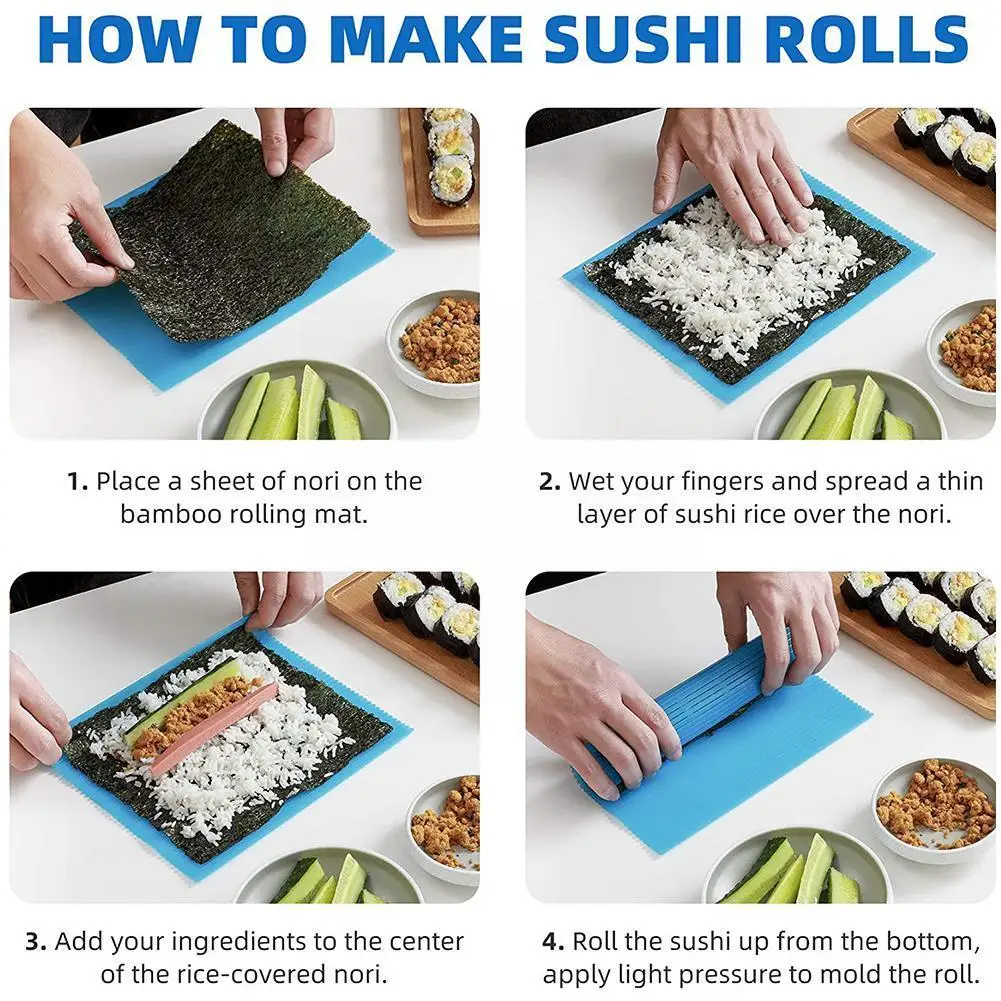 HOW TO MAKE SUSHI ROLLS

1. Place a sheet of nori on the bamboo rolling mat.

2. Wet your fingers and spread a thin layer of sushi rice over the nori.

3. Add your ingredients to the center of the rice-covered nori.

4. Roll the sushi up from the bottom, apply light pressure to mold the roll.