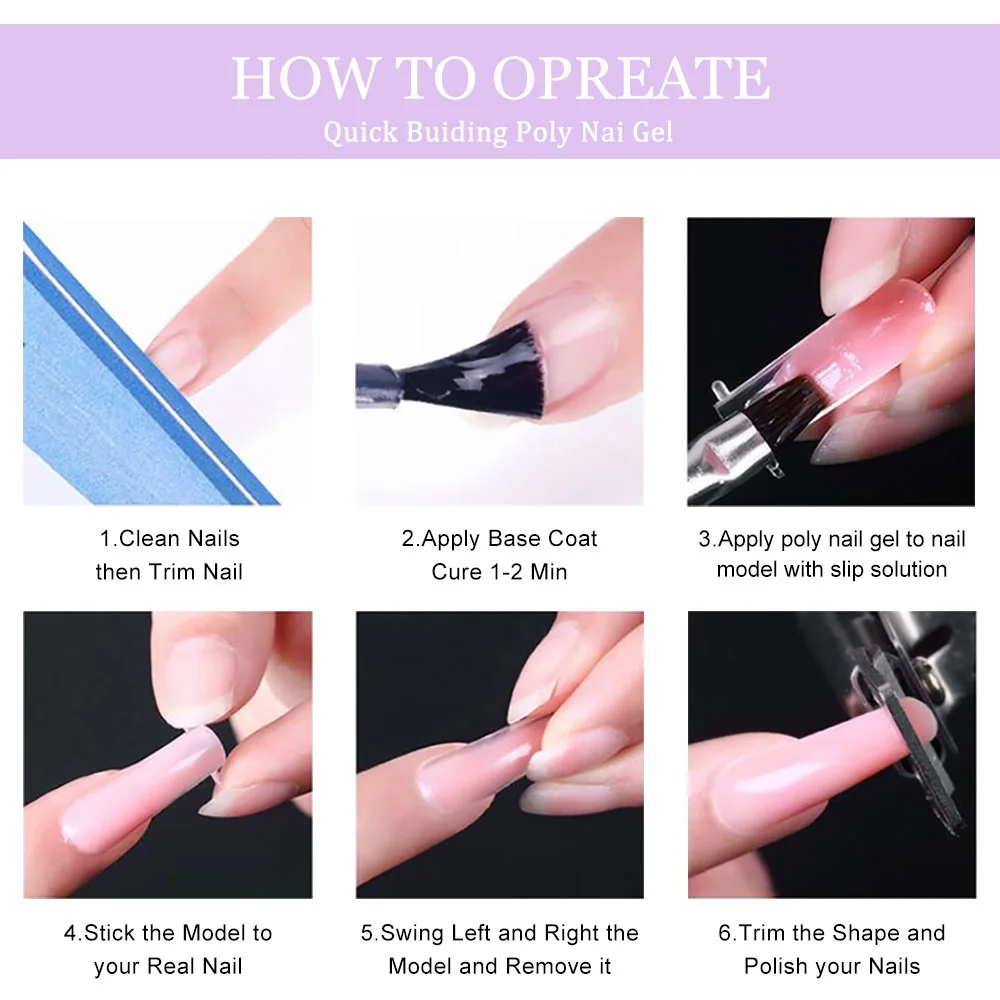 HOW TO OPREATE
Quick Buiding Poly Nai Gel

1.Clean Nails then Trim Nail

2.Apply Base Coat Cure 1-2 Min

3.Apply poly nail gel to nail model with slip solution

4.Stick the Model to your Real Nail

5.Swing Left and Right the Model and Remove it

6.Trim the Shape and Polish your Nails