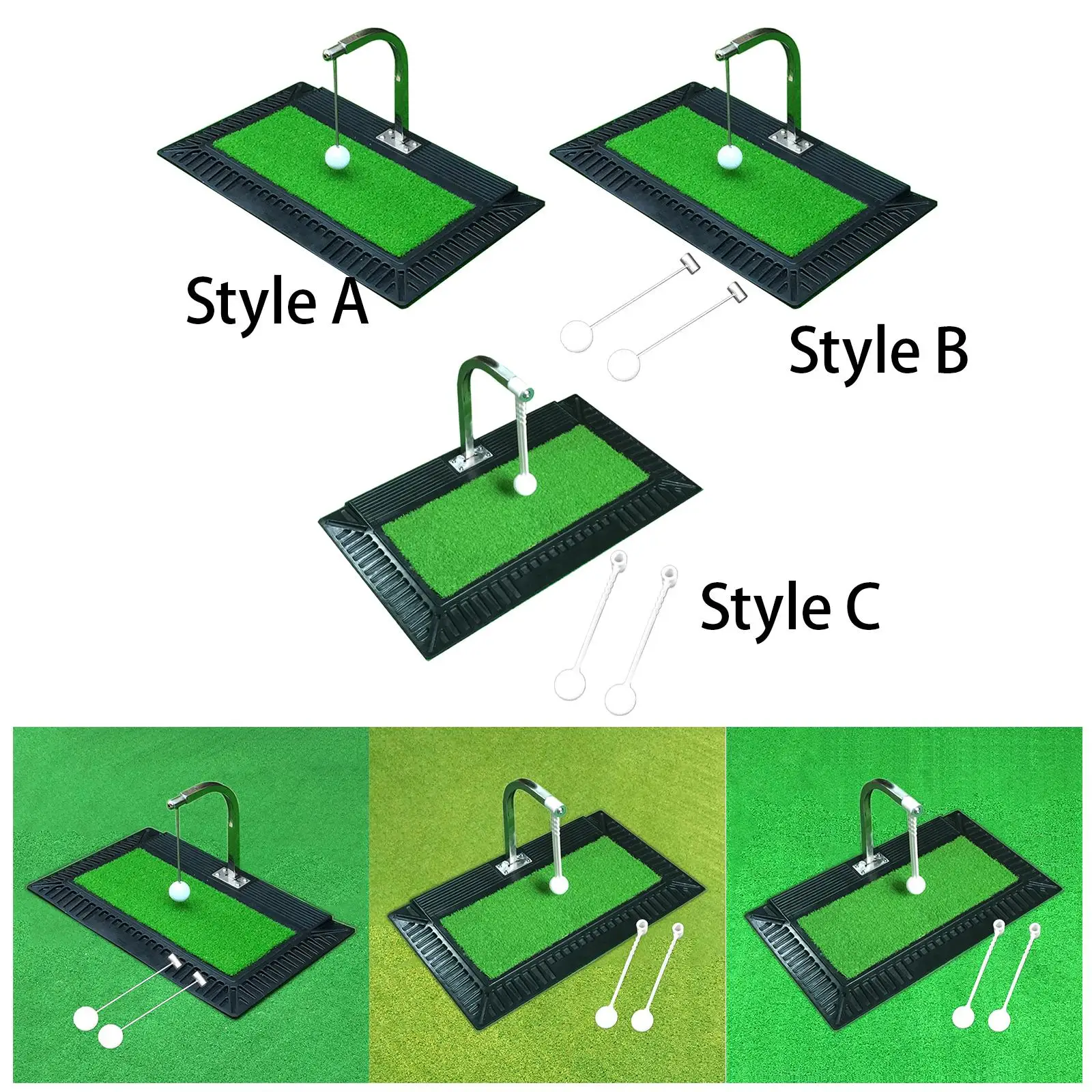 Style A

Style B

Style C