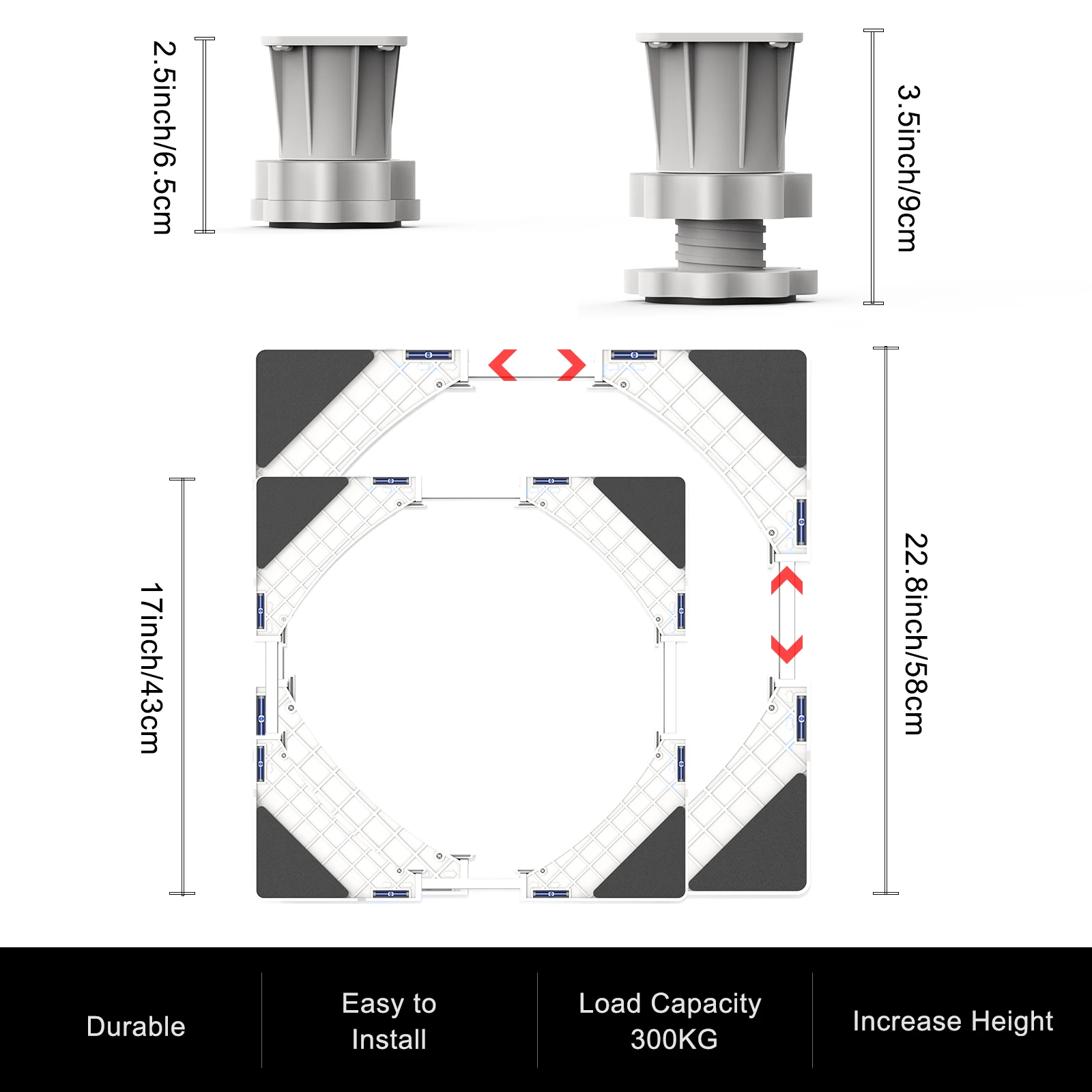 2.5inch/6.5cm

3.5inch/9cm

17inch/43cm

22.8inch/58cm

Durable

Easy to Install

Load Capacity 300KG

Increase Height