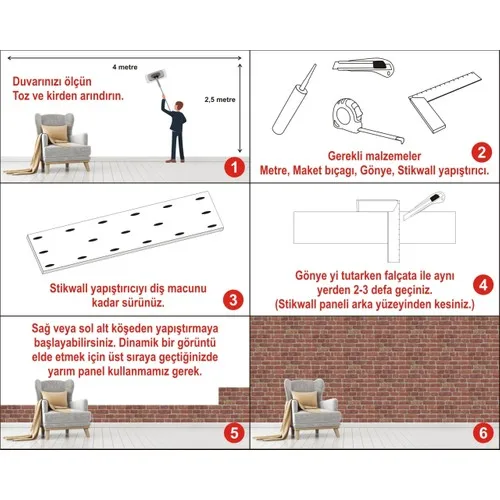 4 metre

Duvarınızı ölçün
Toz ve kirden arındırın.

2,5 metre

1

Gerekli malzemeler
Metre, Maket bıçagı, Gönye, Stikwall yapıştırıcı.

2

Stikwall yapıştırıcıyı diş macunu kadar sürünüz.

3

Gönye yi tutarken falçata ile aynı yerden 2-3 defa geçiniz.
(Stikwall paneli arka yüzeyinden kesiniz.)

4

Sağ veya sol alt köşeden yapıştırmaya başlayabilirsiniz. Dinamik bir görüntü elde etmek için üst sıraya geçtiğinizde yarım panel kullanmamız gerek.

5

6