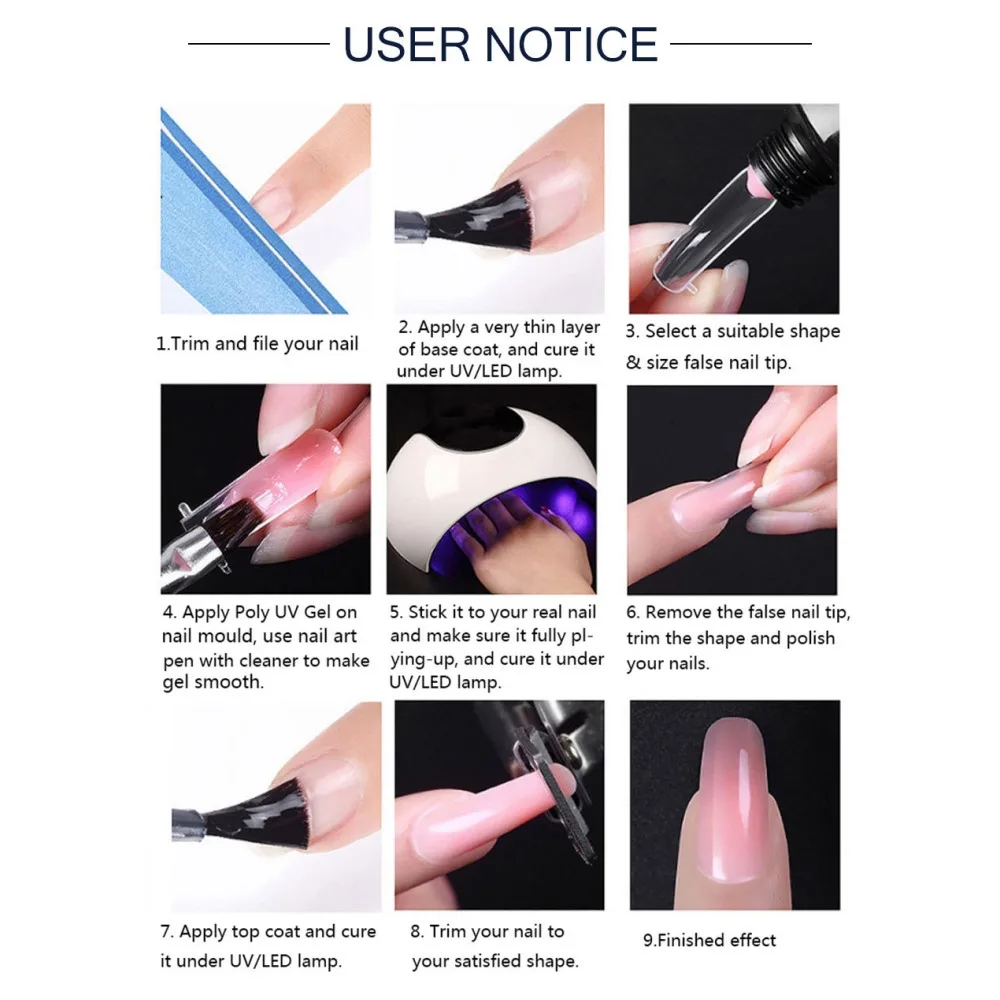 USER NOTICE

1.Trim and file your nail

2. Apply a very thin layer of base coat, and cure it under UV/LED lamp.

3. Select a suitable shape & size false nail tip.

4. Apply Poly UV Gel on nail mould, use nail art pen with cleaner to make gel smooth.

5. Stick it to your real nail and make sure it fully plying-up, and cure it under UV/LED lamp.

6. Remove the false nail tip, trim the shape and polish your nails.

7. Apply top coat and cure it under UV/LED lamp.

8. Trim your nail to your satisfied shape.

9.Finished effect