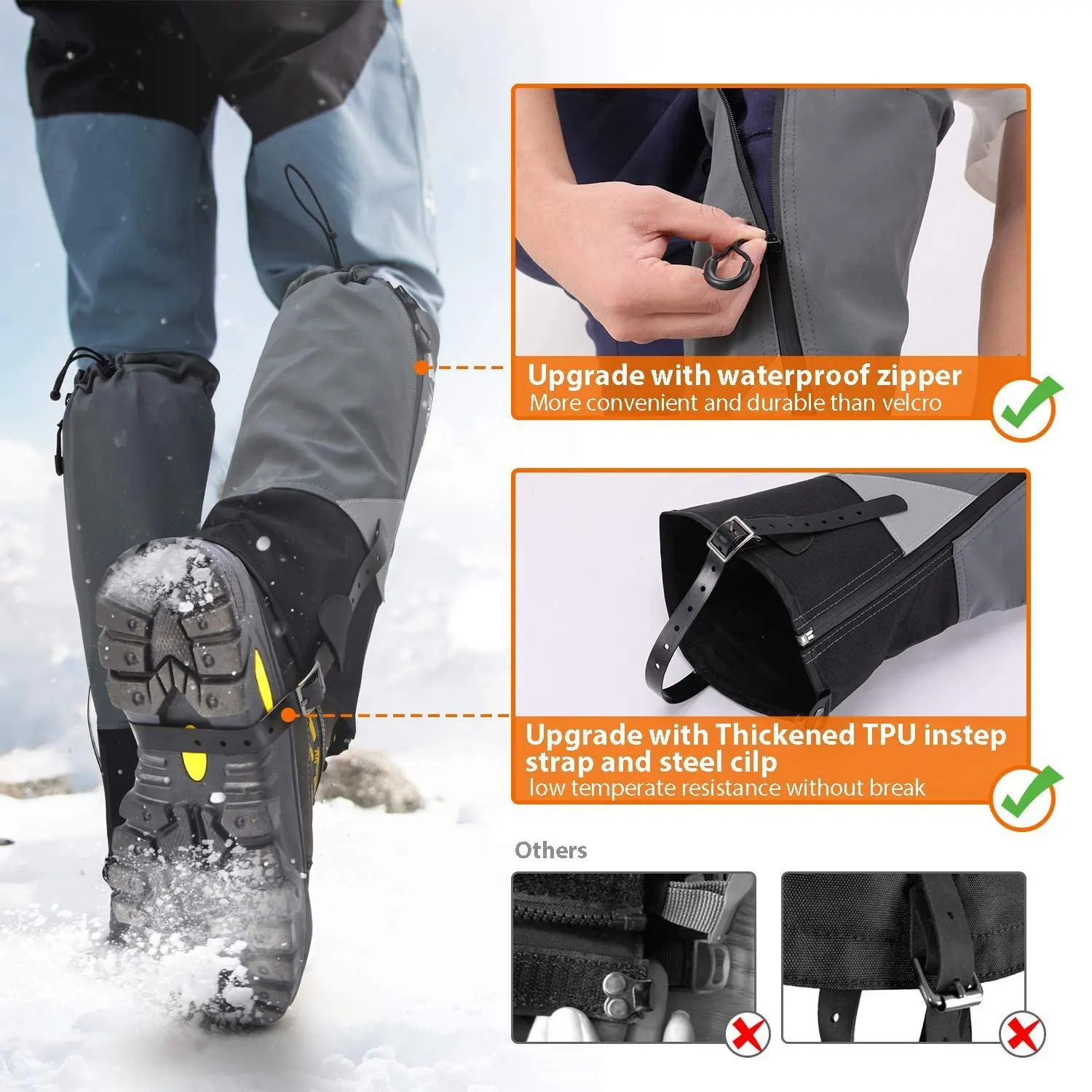 Upgrade with waterproof zipper
More convenient and durable than velcro

Upgrade with Thickened TPU instep strap and steel cilp
low temperate resistance without break

Others