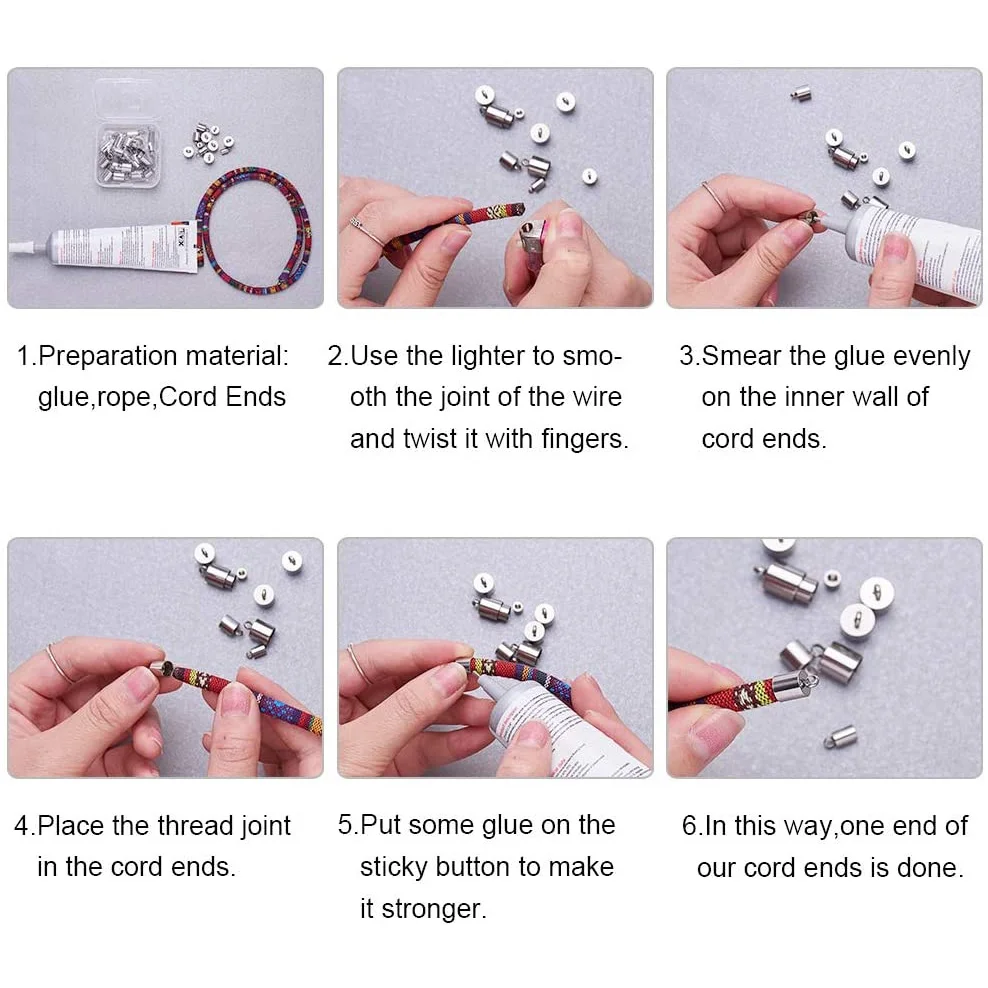 1.Preparation material: glue,rope,Cord Ends

2.Use the lighter to smooth the joint of the wire and twist it with fingers.

3.Smear the glue evenly on the inner wall of cord ends.

4.Place the thread joint in the cord ends.

5.Put some glue on the sticky button to make it stronger.

6.In this way,one end of our cord ends is done.