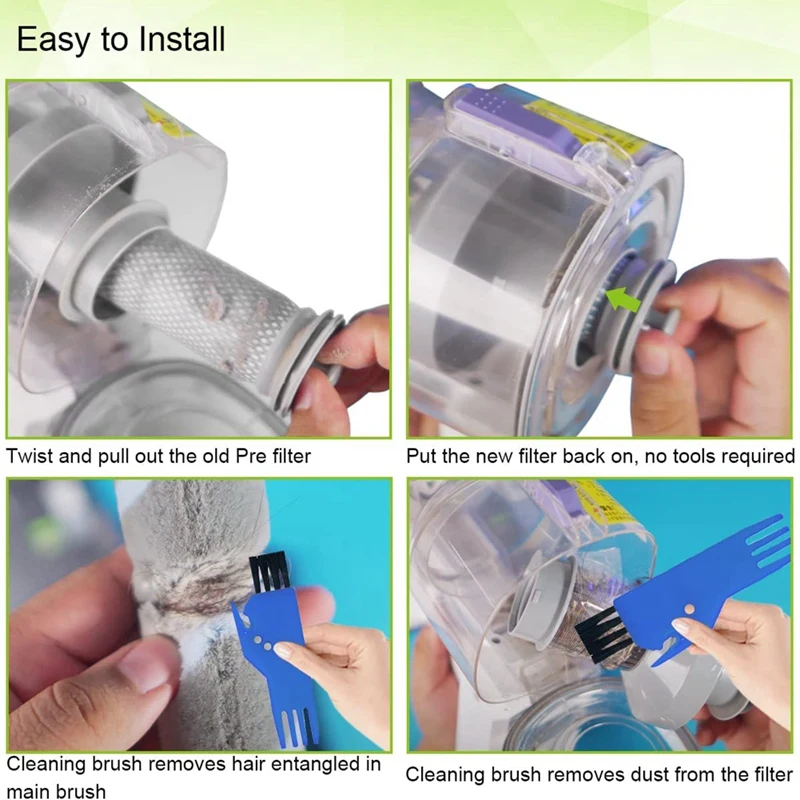 Easy to Install

Twist and pull out the old Pre filter

Put the new filter back on, no tools required

Cleaning brush removes hair entangled in main brush

Cleaning brush removes dust from the filter