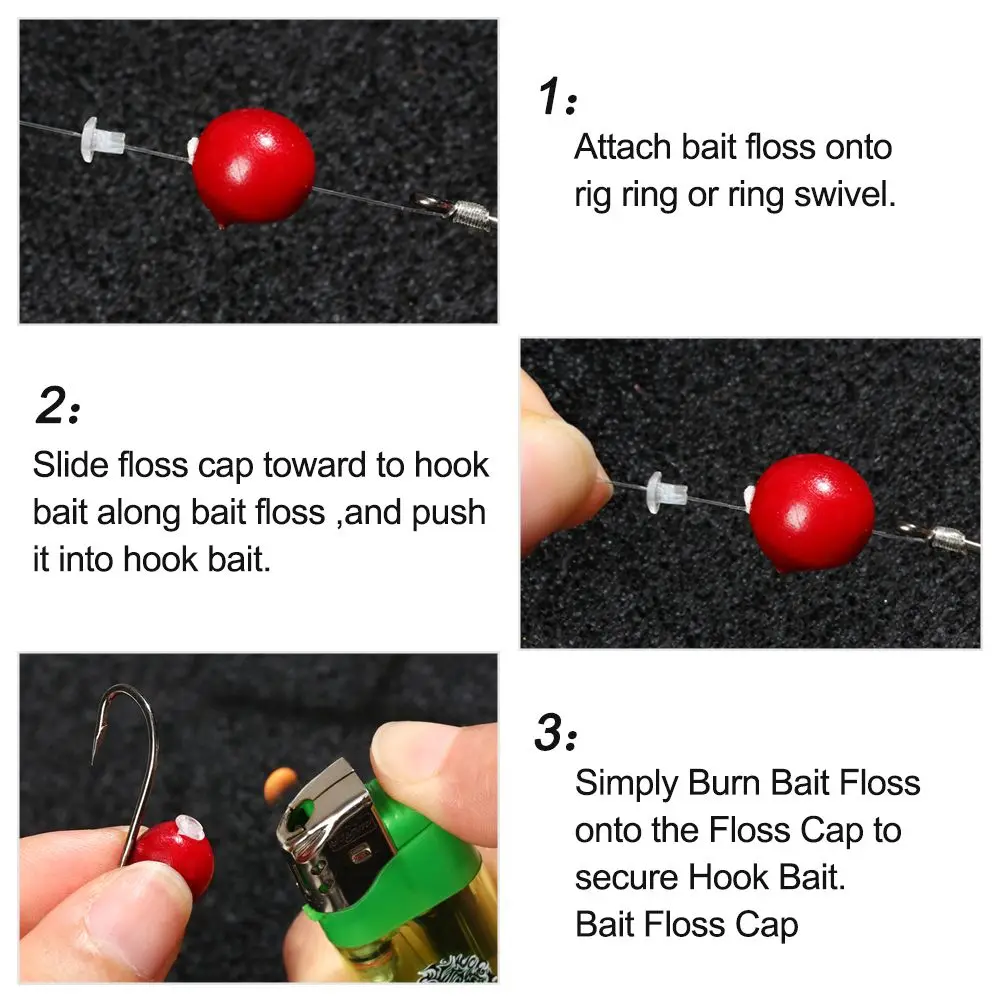 1:
Attach bait floss onto rig ring or ring swivel.

2:
Slide floss cap toward to hook bait along bait floss ,and push it into hook bait.

3:
Simply Burn Bait Floss onto the Floss Cap to secure Hook Bait.
Bait Floss Cap