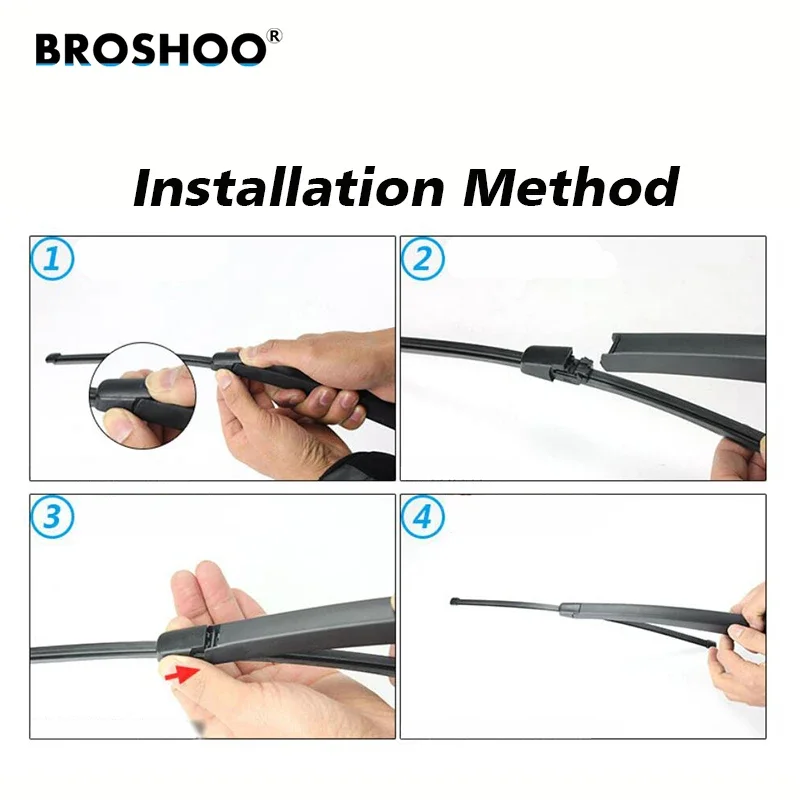 BROSHOO®

Installation Method

1

2

3

4