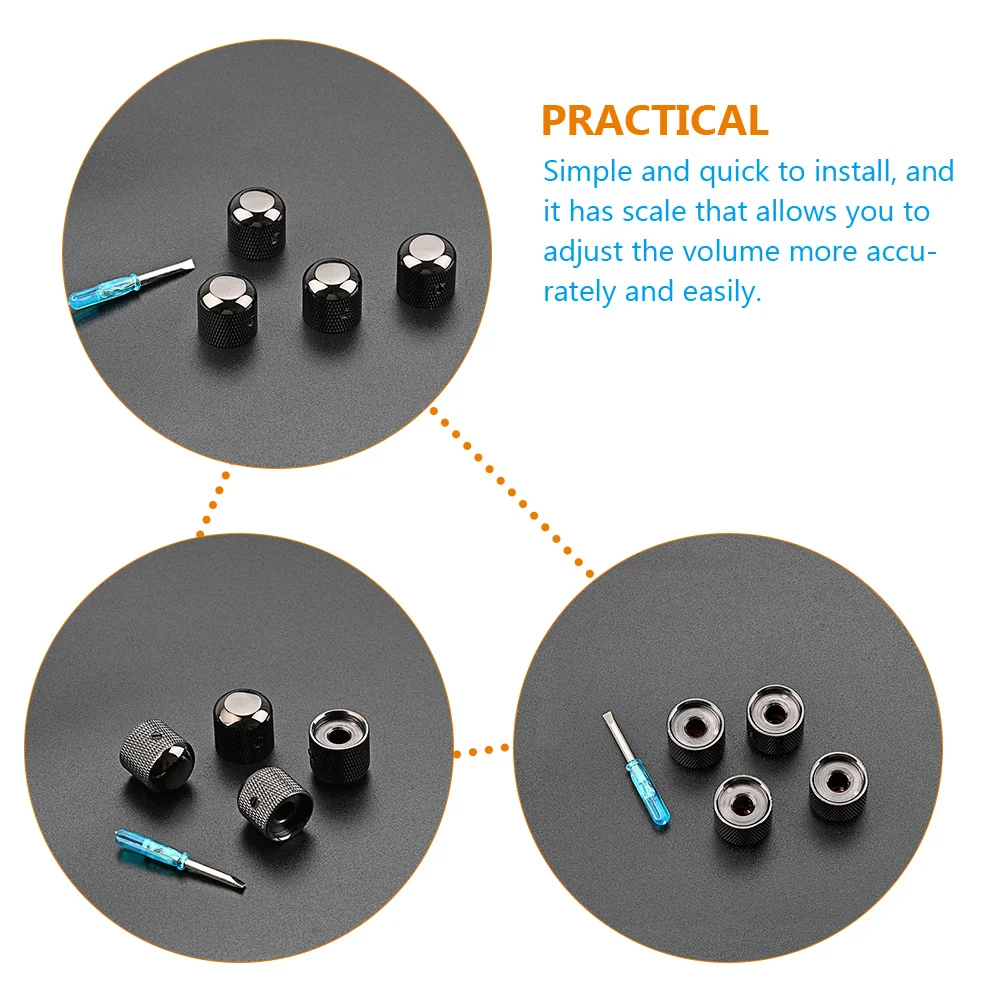 PRACTICAL

Simple and quick to install, and it has scale that allows you to adjust the volume more accurately and easily.