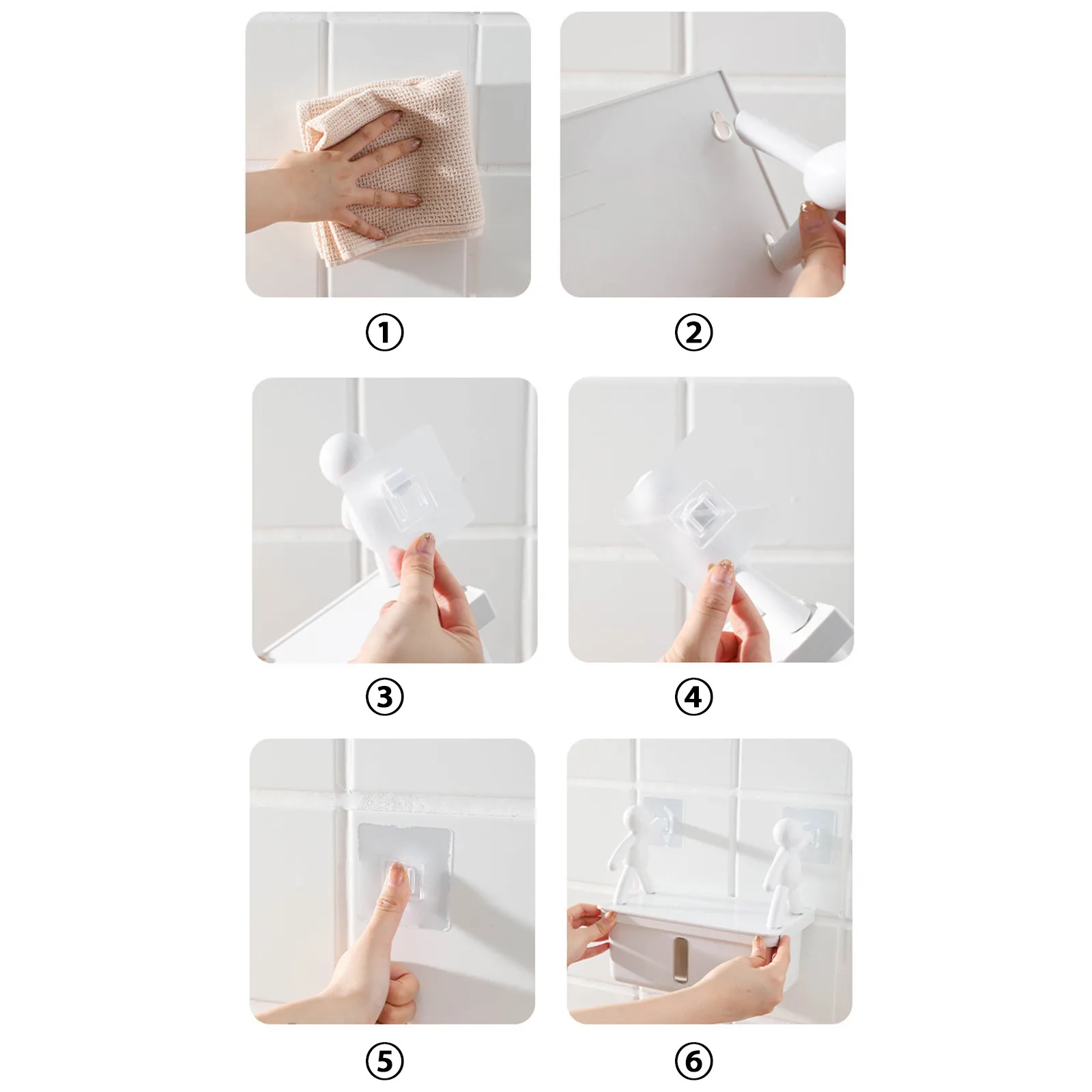 ①

②

③

④

⑤

⑥