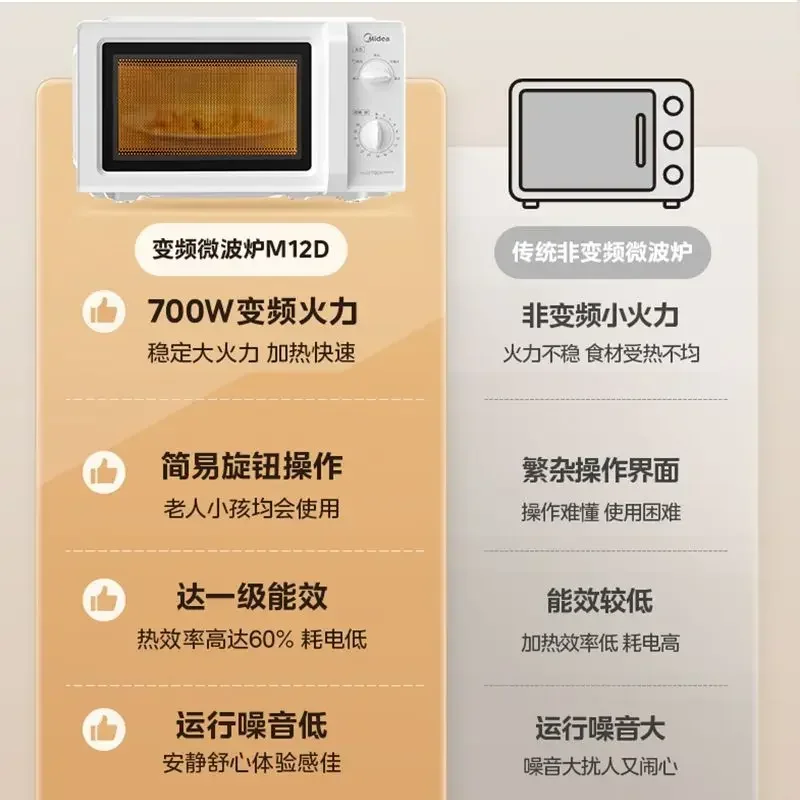 Midea

变频微波炉M12D

700W变频火力
稳定大火力 加热快速

简易旋钮操作
老人小孩均会使用

达一级能效
热效率高达60% 耗电低

运行噪音低
安静舒心体验感佳

传统非变频微波炉

非变频小火力
火力不稳 食材受热不均

繁杂操作界面
操作难懂 使用困难

能效较低
加热效率低 耗电高

运行噪音大
噪音大扰人又闹心