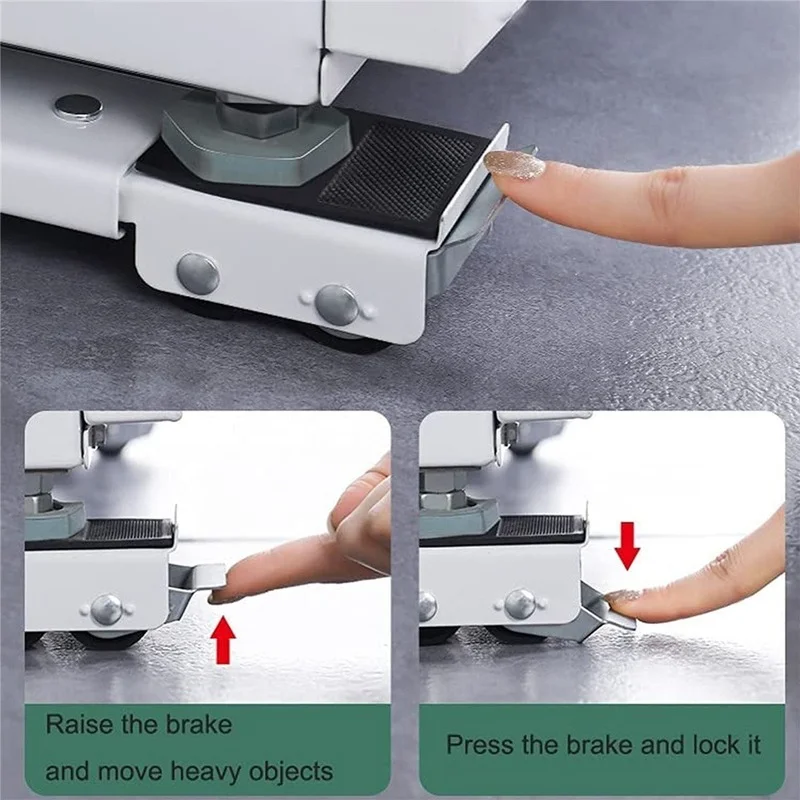 Raise the brake
and move heavy objects

Press the brake and lock it