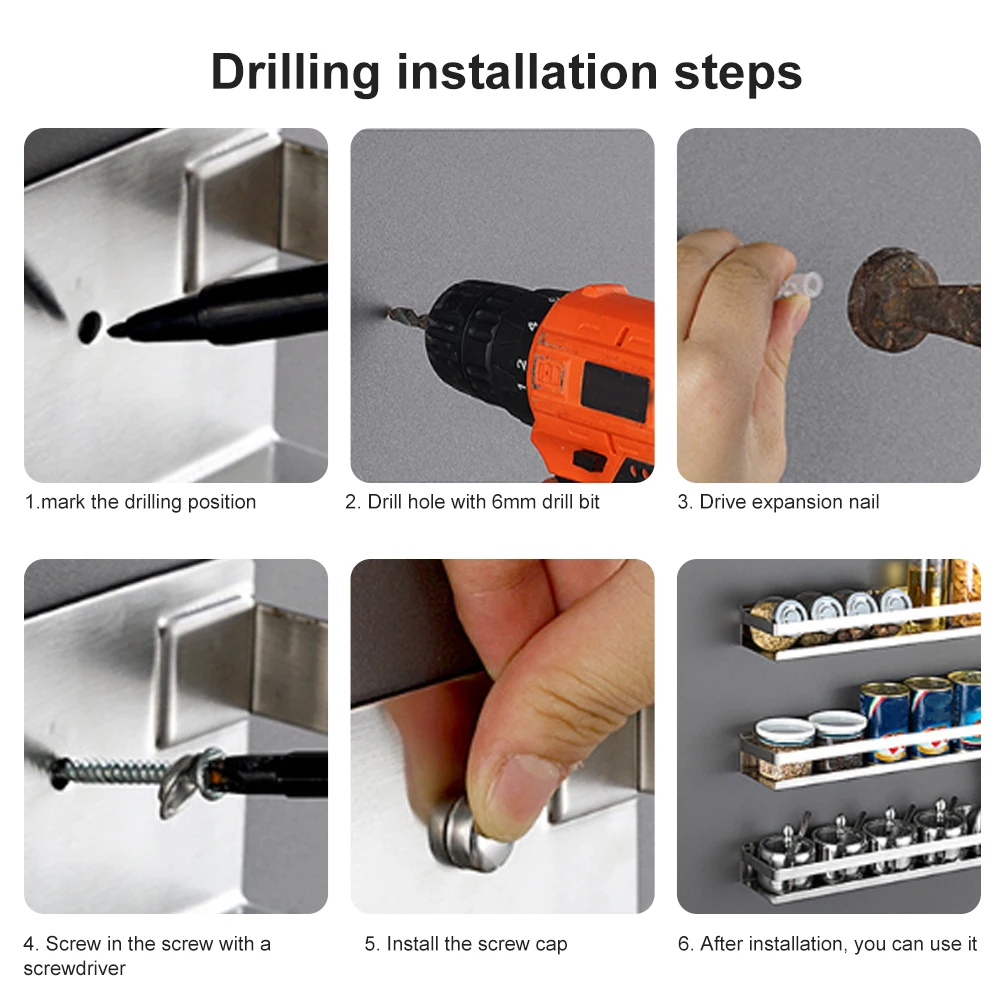 Drilling installation steps

1.mark the drilling position

2. Drill hole with 6mm drill bit

3. Drive expansion nail

4. Screw in the screw with a screwdriver

5. Install the screw cap

6. After installation, you can use it