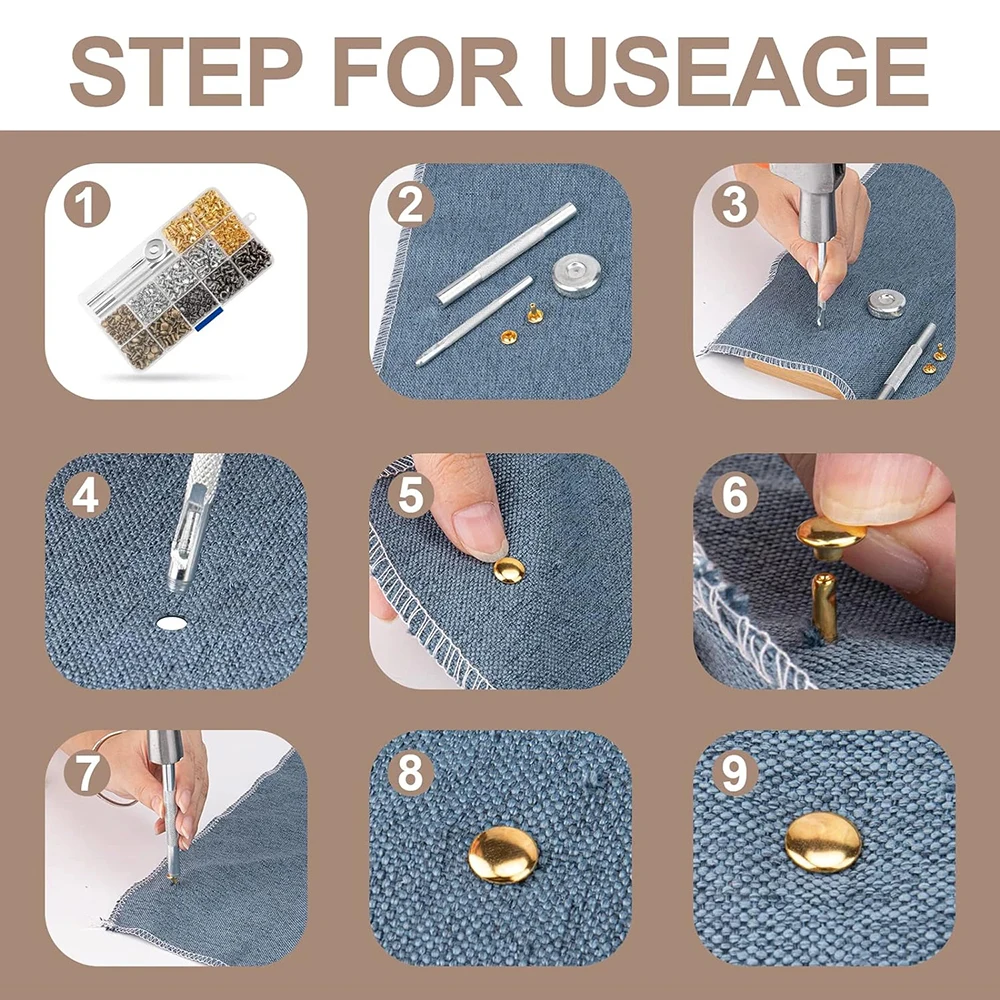 STEP FOR USEAGE

1

2

3

4

5

6

7

8

9