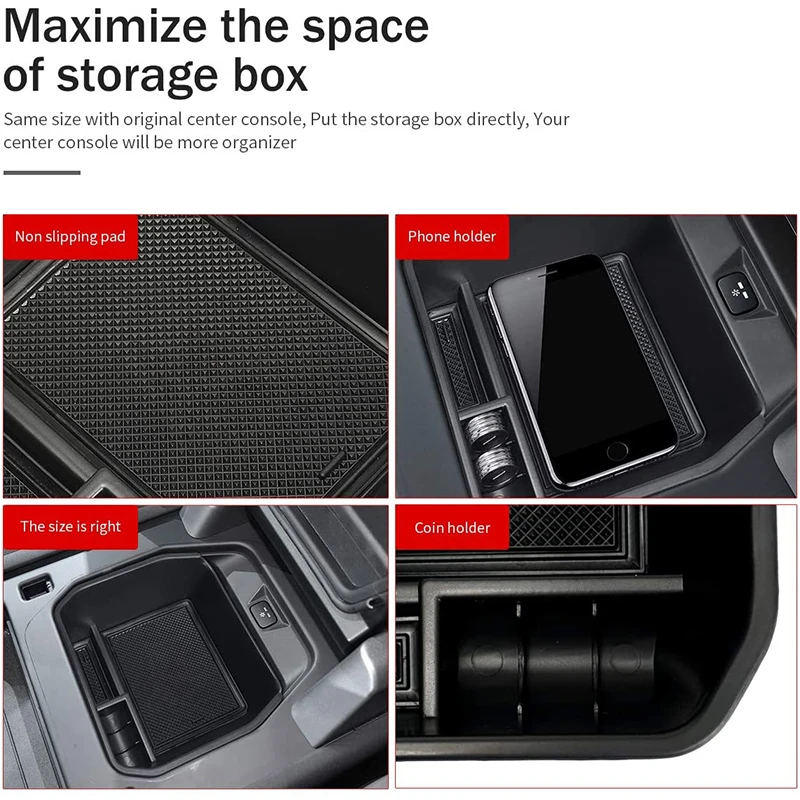 Maximize the space of storage box

Same size with original center console, Put the storage box directly, Your center console will be more organizer

Non slipping pad

Phone holder

The size is right

Coin holder