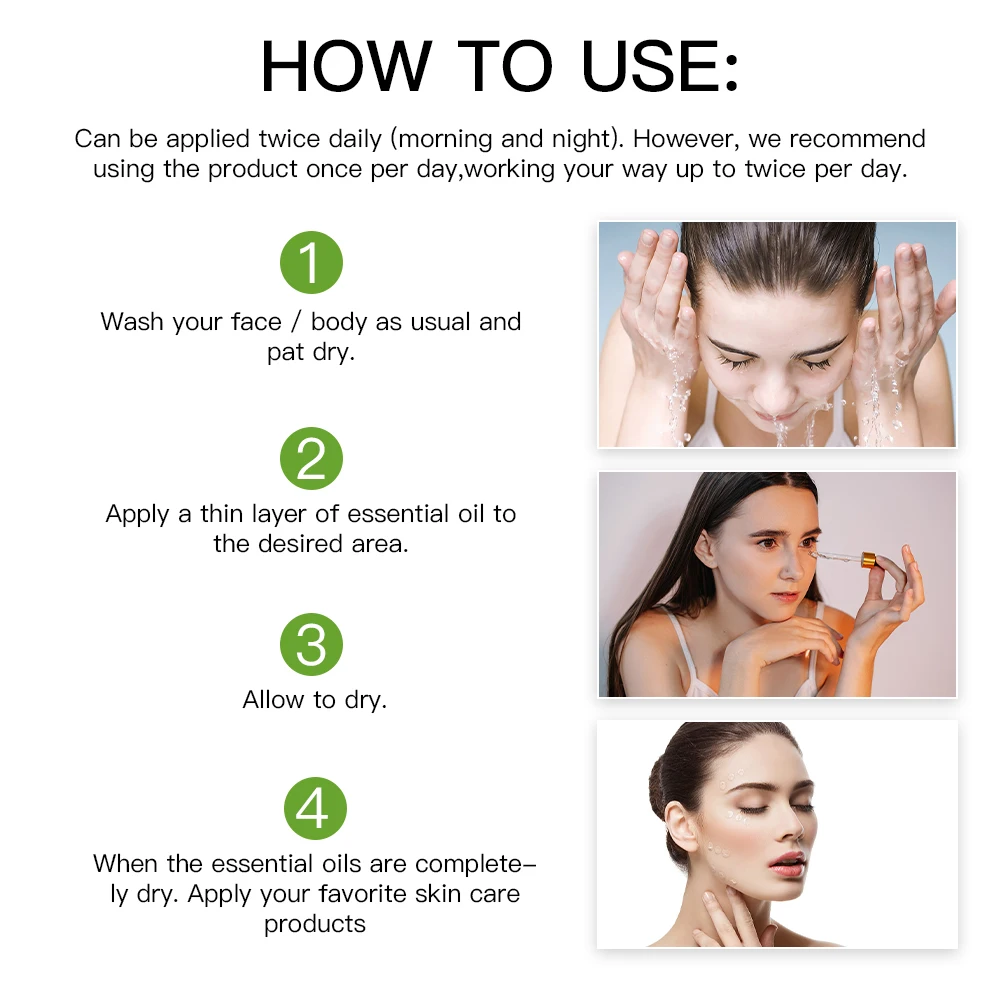 HOW TO USE:

Can be applied twice daily (morning and night). However, we recommend using the product once per day,working your way up to twice per day.

1

Wash your face / body as usual and pat dry.

2

Apply a thin layer of essential oil to the desired area.

3

Allow to dry.

4

When the essential oils are completely dry. Apply your favorite skin care products