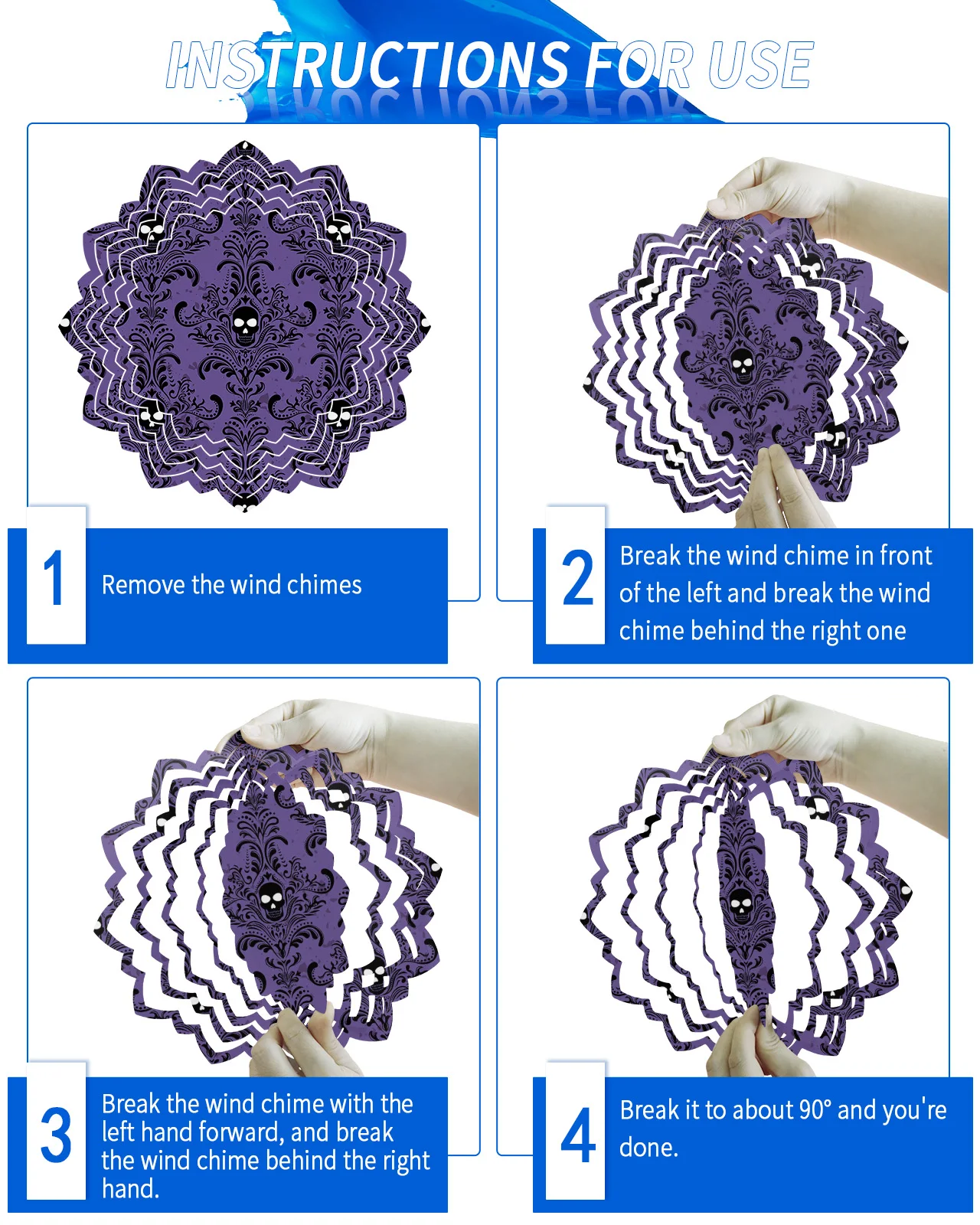 INSTRUCTIONS FOR USE

1 Remove the wind chimes

2 Break the wind chime in front of the left and break the wind chime behind the right one

3 Break the wind chime with the left hand forward, and break the wind chime behind the right hand.

4 Break it to about 90° and you're done.