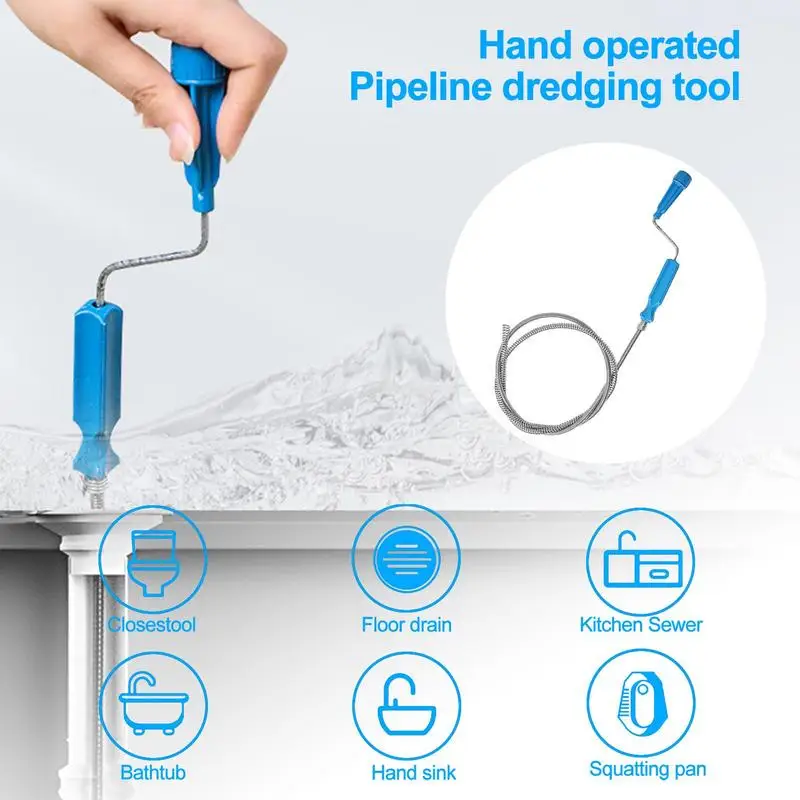 Hand operated
Pipeline dredging tool

Closestool

Floor drain

Kitchen Sewer

Bathtub

Hand sink

Squatting pan