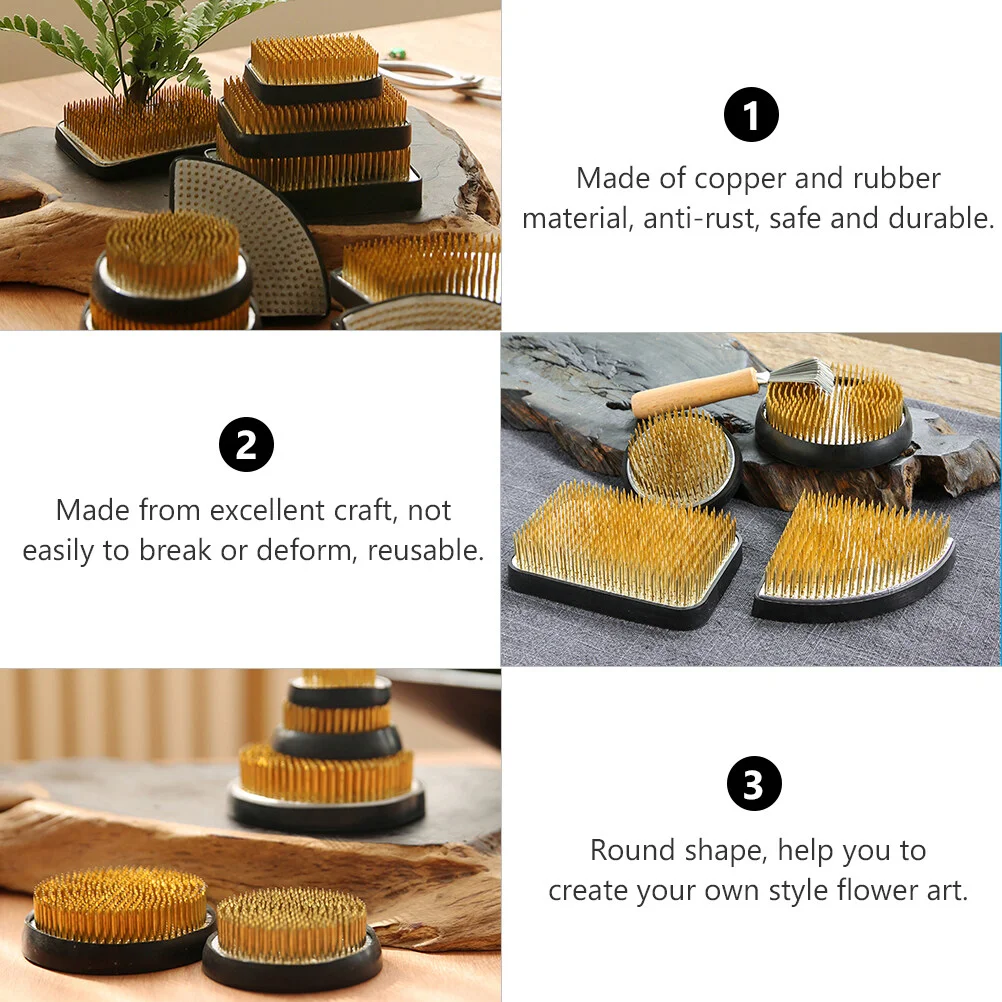 1

Made of copper and rubber material, anti-rust, safe and durable.

2

Made from excellent craft, not easily to break or deform, reusable.

3

Round shape, help you to create your own style flower art.