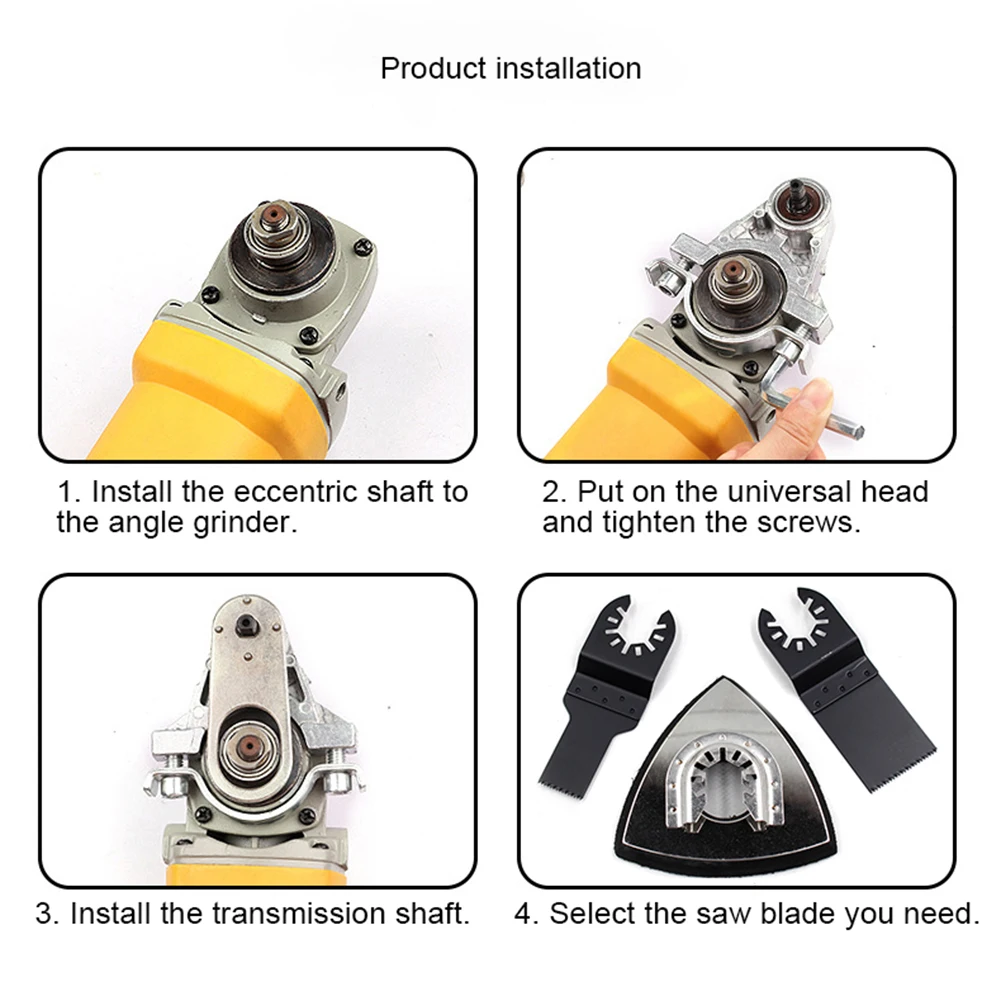 Product installation

1. Install the eccentric shaft to the angle grinder.

2. Put on the universal head and tighten the screws.

3. Install the transmission shaft.

4. Select the saw blade you need.