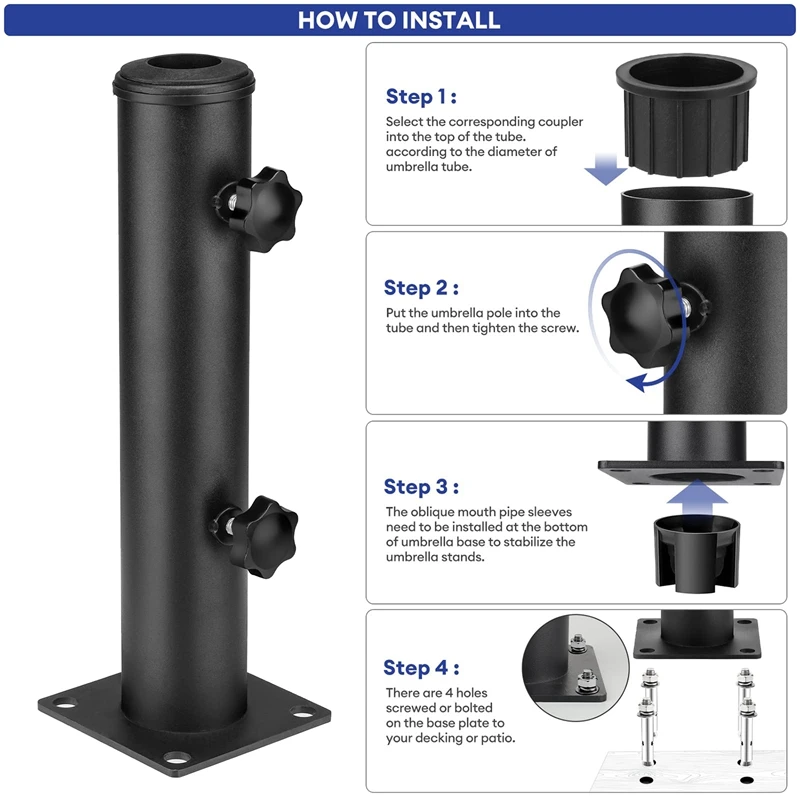 HOW TO INSTALL

Step 1 :
Select the corresponding coupler into the top of the tube. according to the diameter of umbrella tube.

Step 2 :
Put the umbrella pole into the tube and then tighten the screw.

Step 3 :
The oblique mouth pipe sleeves need to be installed at the bottom of umbrella base to stabilize the umbrella stands.

Step 4 :
There are 4 holes screwed or bolted on the base plate to your decking or patio.