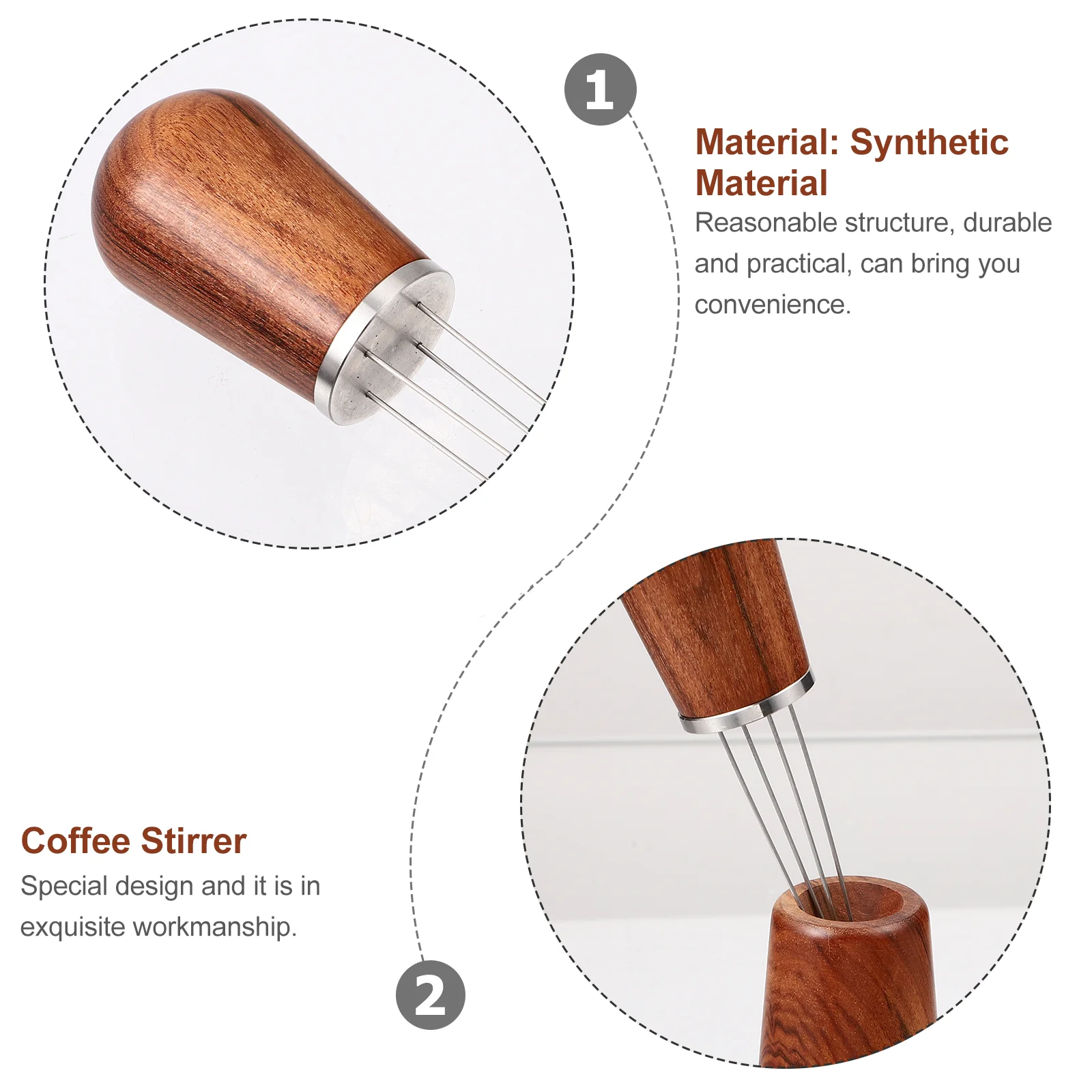 1

Material: Synthetic Material

Reasonable structure, durable and practical, can bring you convenience.

Coffee Stirrer

Special design and it is in exquisite workmanship.

2