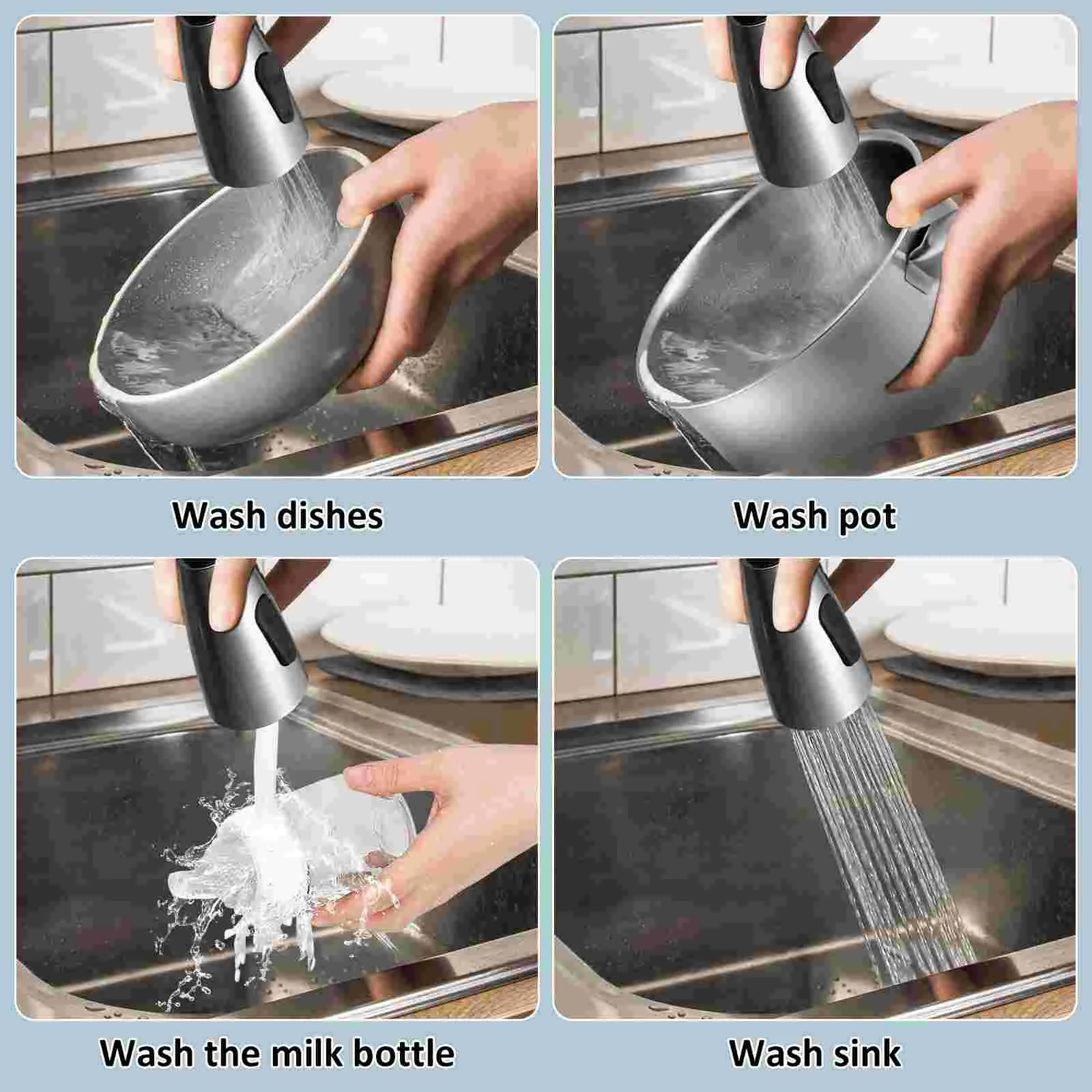 Wash dishes

Wash pot

Wash the milk bottle

Wash sink