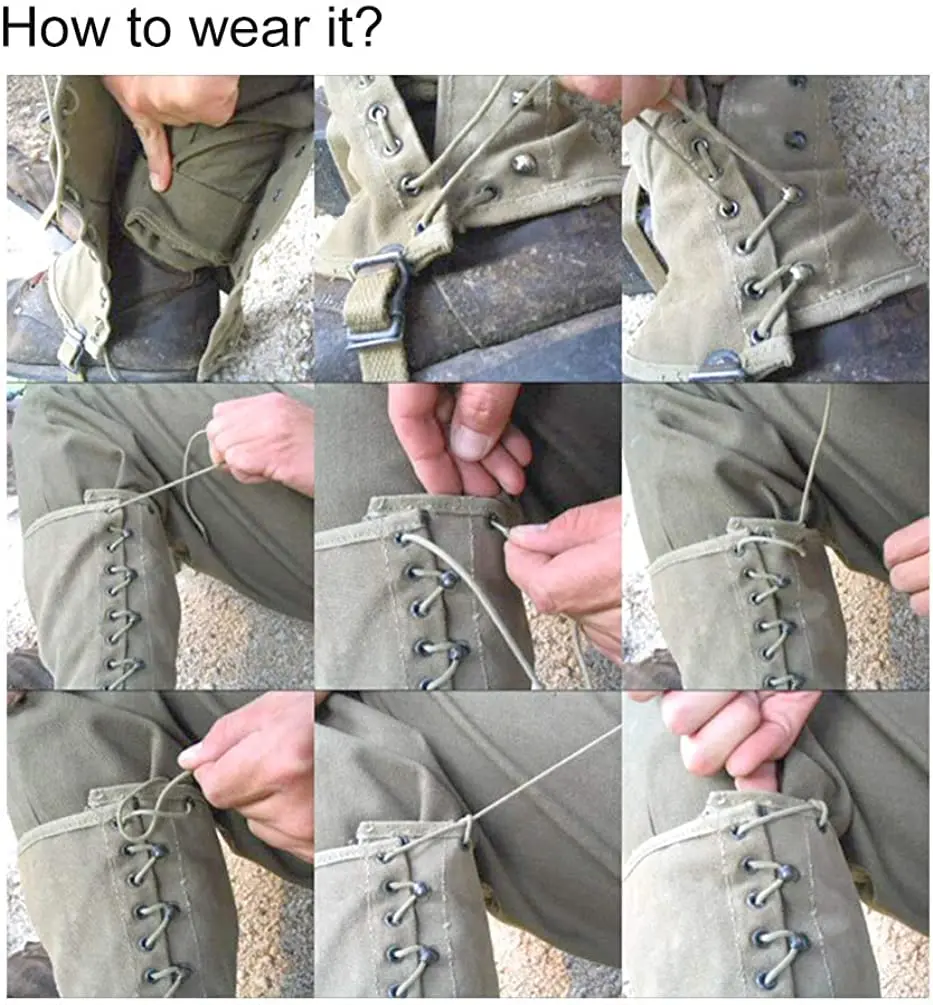 How to wear it?